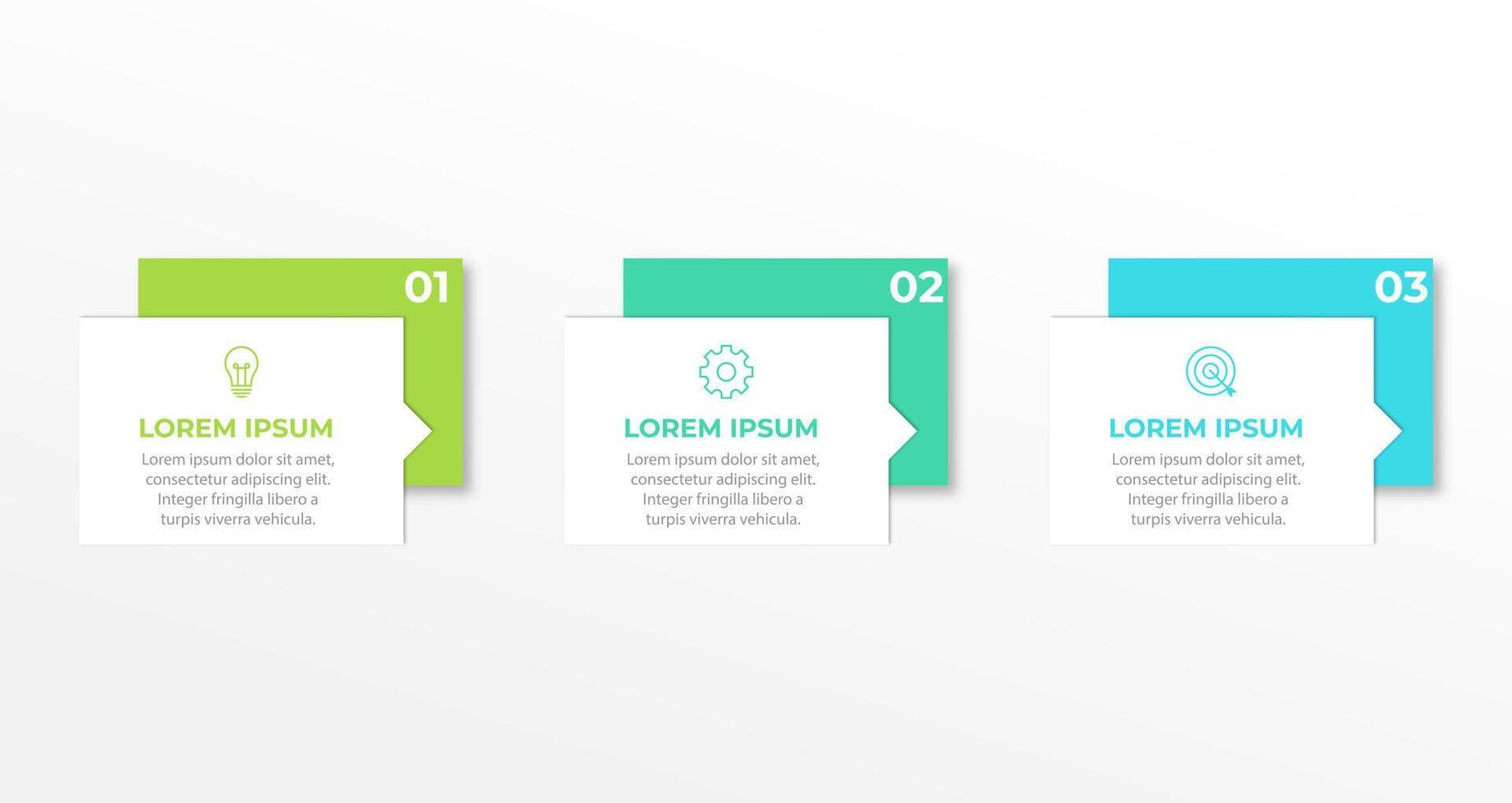 01

LOREM IPSUM

Lorem ipsum dolor sit amet, consectetur adipiscing elit. Integer fringilla libero a turpis viverra vehicula.

02

LOREM IPSUM

Lorem ipsum dolor sit amet, consectetur adipiscing elit. Integer fringilla libero a turpis viverra vehicula.

03

LOREM IPSUM

Lorem ipsum dolor sit amet, consectetur adipiscing elit. Integer fringilla libero a turpis viverra vehicula.