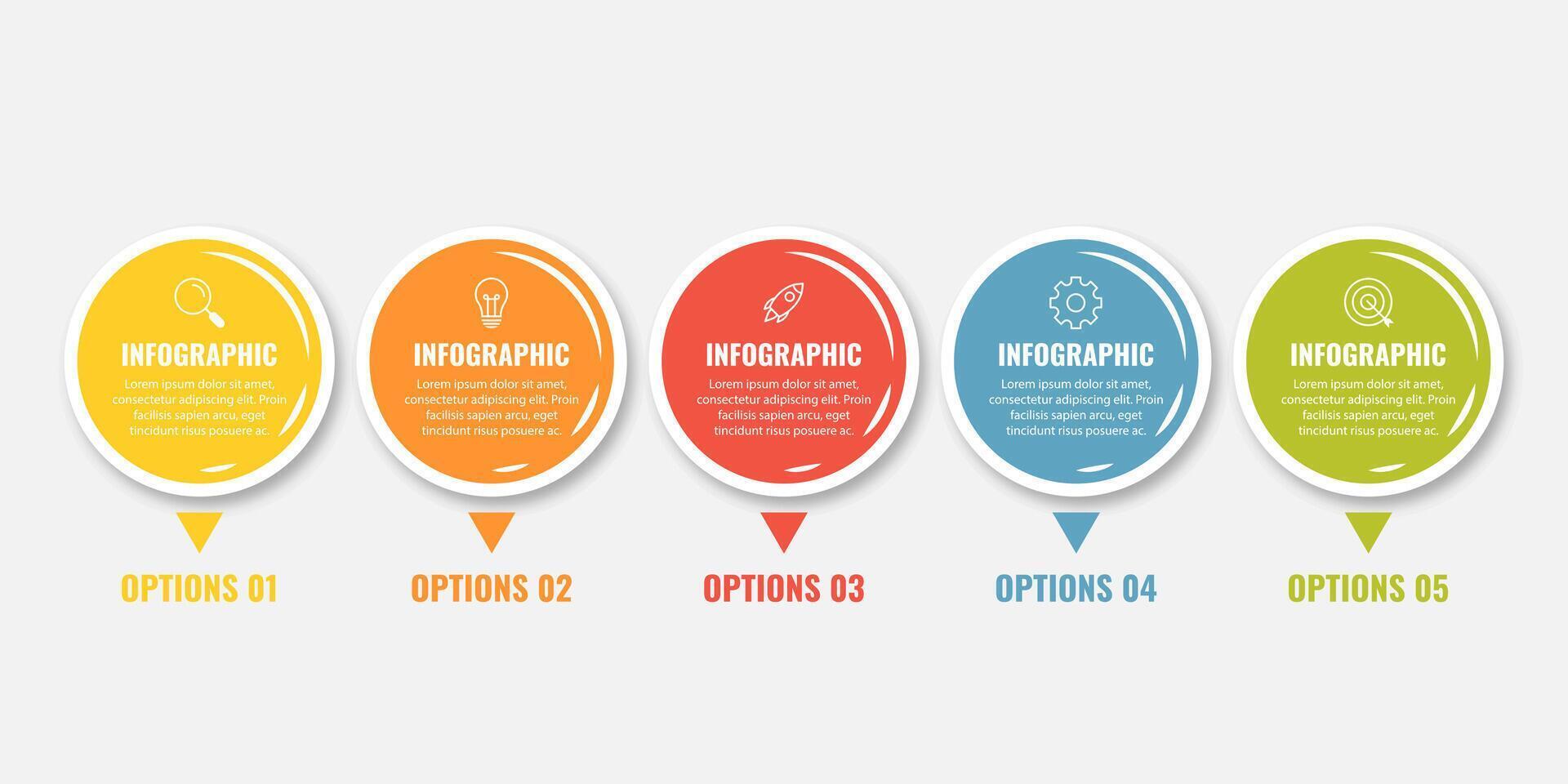 INFOGRAPHIC
Lorem ipsum dolor sit amet, consectetur adipiscing elit. Proin facilisis sapien arcu, eget tincidunt risus posuere ac.

OPTIONS 01

INFOGRAPHIC
Lorem ipsum dolor sit amet, consectetur adipiscing elit. Proin facilisis sapien arcu, eget tincidunt risus posuere ac.

OPTIONS 02

INFOGRAPHIC
Lorem ipsum dolor sit amet, consectetur adipiscing elit. Proin facilisis sapien arcu, eget tincidunt risus posuere ac.

OPTIONS 03

INFOGRAPHIC
Lorem ipsum dolor sit amet, consectetur adipiscing elit. Proin facilisis sapien arcu, eget tincidunt risus posuere ac.

OPTIONS 04

INFOGRAPHIC
Lorem ipsum dolor sit amet, consectetur adipiscing elit. Proin facilisis sapien arcu, eget tincidunt risus posuere ac.

OPTIONS 05