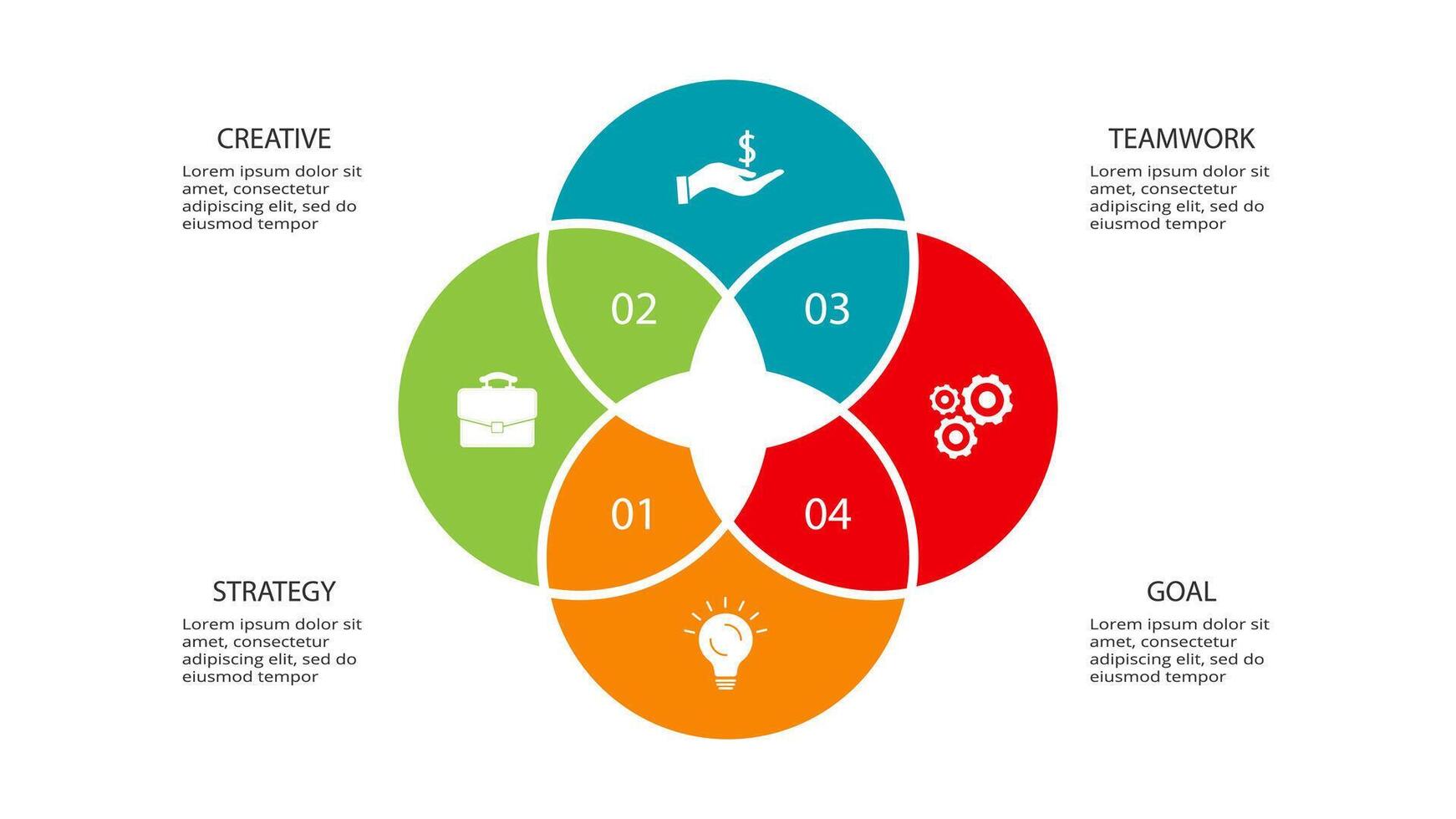 CREATIVE
Lorem ipsum dolor sit amet, consectetur adipiscing elit, sed do eiusmod tempor

TEAMWORK
Lorem ipsum dolor sit amet, consectetur adipiscing elit, sed do eiusmod tempor

$

02

03

01

04

STRATEGY
Lorem ipsum dolor sit amet, consectetur adipiscing elit, sed do eiusmod tempor

GOAL
Lorem ipsum dolor sit amet, consectetur adipiscing elit, sed do eiusmod tempor