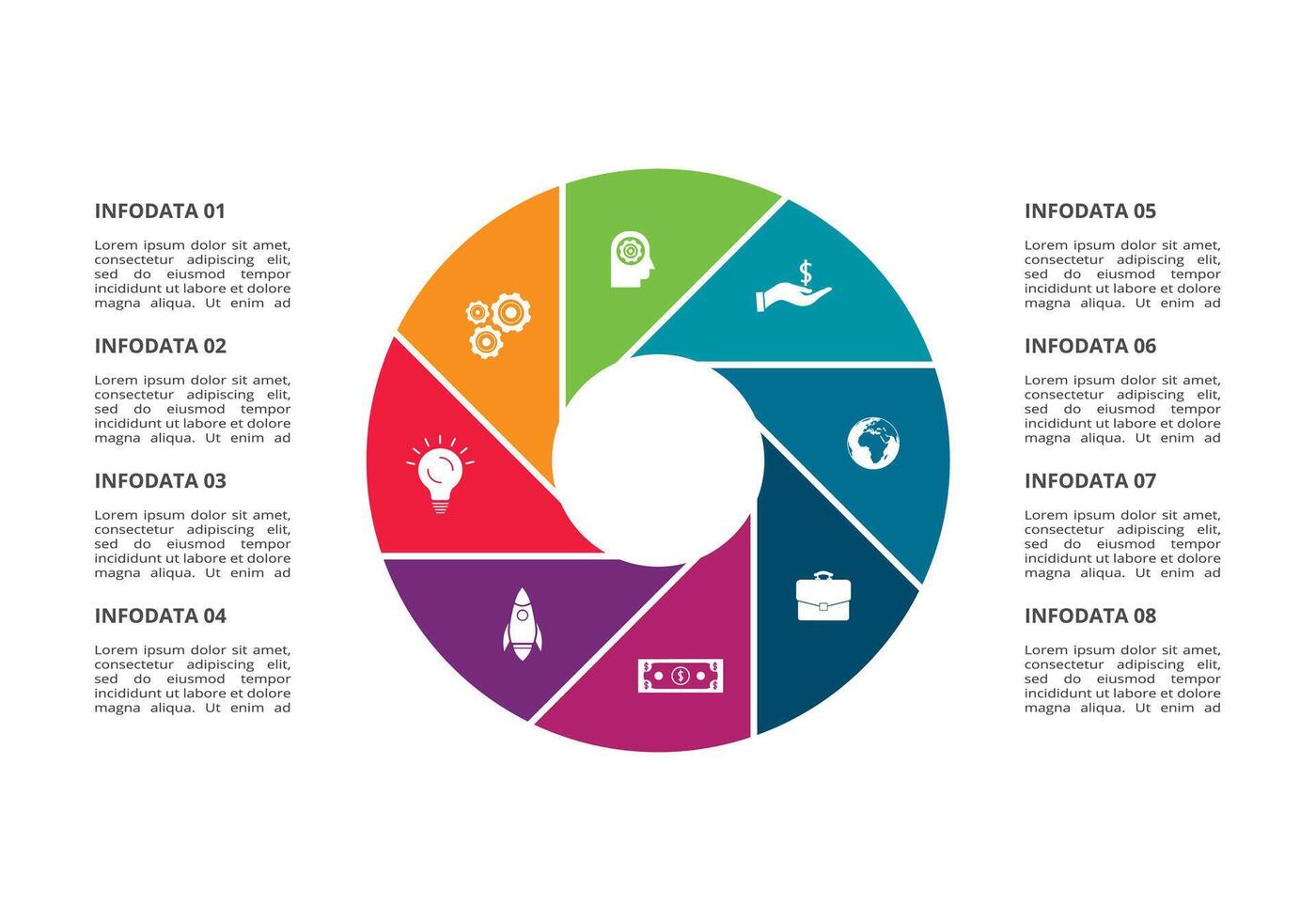 INFODATA 01

Lorem ipsum dolor sit amet, consectetur adipiscing elit, sed do eiusmod tempor incididunt ut labore et dolore magna aliqua. Ut enim ad

INFODATA 02

Lorem ipsum dolor sit amet, consectetur adipiscing elit, sed do eiusmod tempor incididunt ut labore et dolore magna aliqua. Ut enim ad

INFODATA 03

Lorem ipsum dolor sit amet, consectetur adipiscing elit, sed do eiusmod tempor incididunt ut labore et dolore magna aliqua. Ut enim ad

INFODATA 04

Lorem ipsum dolor sit amet, consectetur adipiscing elit, sed do eiusmod tempor incididunt ut labore et dolore magna aliqua. Ut enim ad

INFODATA 05

Lorem ipsum dolor sit amet, consectetur adipiscing elit, sed do eiusmod tempor incididunt ut labore et dolore magna aliqua. Ut enim ad

INFODATA 06

Lorem ipsum dolor sit amet, consectetur adipiscing elit, sed do eiusmod tempor incididunt ut labore et dolore magna aliqua. Ut enim ad

INFODATA 07

Lorem ipsum dolor sit amet, consectetur adipiscing elit, sed do eiusmod tempor incididunt ut labore et dolore magna aliqua. Ut enim ad

INFODATA 08

Lorem ipsum dolor sit amet, consectetur adipiscing elit, sed do eiusmod tempor incididunt ut labore et dolore magna aliqua. Ut enim ad