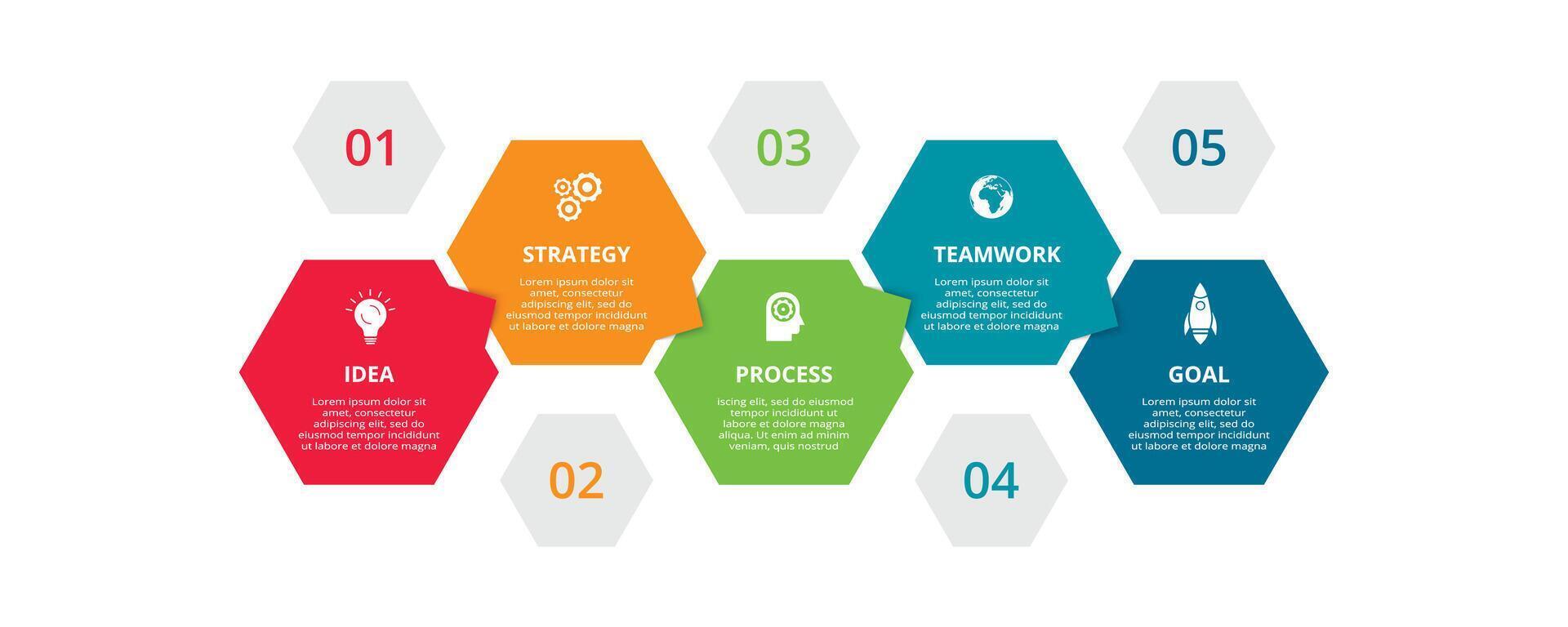 01

IDEA

Lorem ipsum dolor sit amet, consectetur adipiscing elit, sed do eiusmod tempor incididunt ut labore et dolore magna

02

STRATEGY

Lorem ipsum dolor sit amet, consectetur adipiscing elit, sed do eiusmod tempor incididunt ut labore et dolore magna

03

PROCESS

iscing elit, sed do eiusmod tempor incididunt ut labore et dolore magna aliqua. Ut enim ad minim veniam, quis nostrud

04

TEAMWORK

Lorem ipsum dolor sit amet, consectetur adipiscing elit, sed do eiusmod tempor incididunt ut labore et dolore magna

05

GOAL

Lorem ipsum dolor sit amet, consectetur adipiscing elit, sed do eiusmod tempor incididunt ut labore et dolore magna