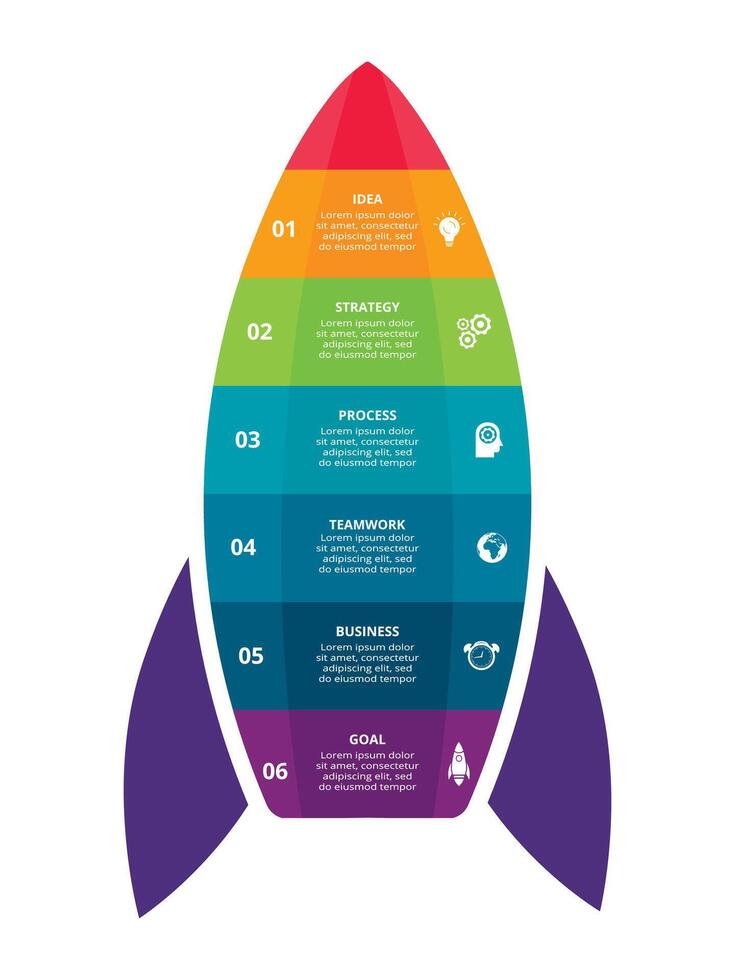 01
IDEA
Lorem ipsum dolor sit amet, consectetur adipiscing elit, sed do eiusmod tempor

02
STRATEGY
Lorem ipsum dolor sit amet, consectetur adipiscing elit, sed do eiusmod tempor

03
PROCESS
Lorem ipsum dolor sit amet, consectetur adipiscing elit, sed do eiusmod tempor

04
TEAMWORK
Lorem ipsum dolor sit amet, consectetur adipiscing elit, sed do eiusmod tempor

05
BUSINESS
Lorem ipsum dolor sit amet, consectetur adipiscing elit, sed do eiusmod tempor

06
GOAL
Lorem ipsum dolor sit amet, consectetur adipiscing elit, sed do eiusmod tempor