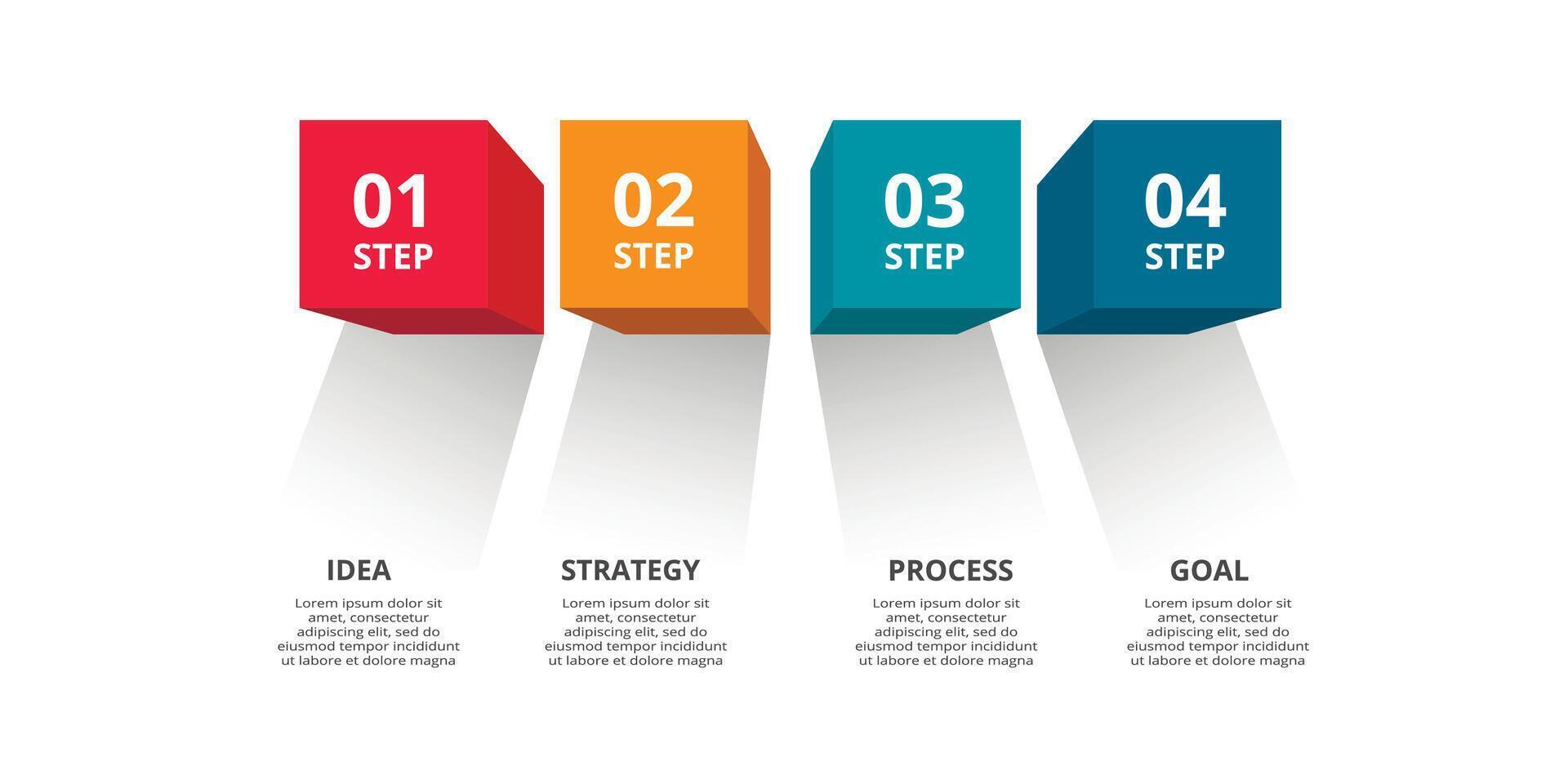 01
STEP

IDEA

Lorem ipsum dolor sit amet, consectetur adipiscing elit, sed do eiusmod tempor incididunt ut labore et dolore magna

02
STEP

STRATEGY

Lorem ipsum dolor sit amet, consectetur adipiscing elit, sed do eiusmod tempor incididunt ut labore et dolore magna

03
STEP

PROCESS

Lorem ipsum dolor sit amet, consectetur adipiscing elit, sed do eiusmod tempor incididunt ut labore et dolore magna

04
STEP

GOAL

Lorem ipsum dolor sit amet, consectetur adipiscing elit, sed do eiusmod tempor incididunt ut labore et dolore magna