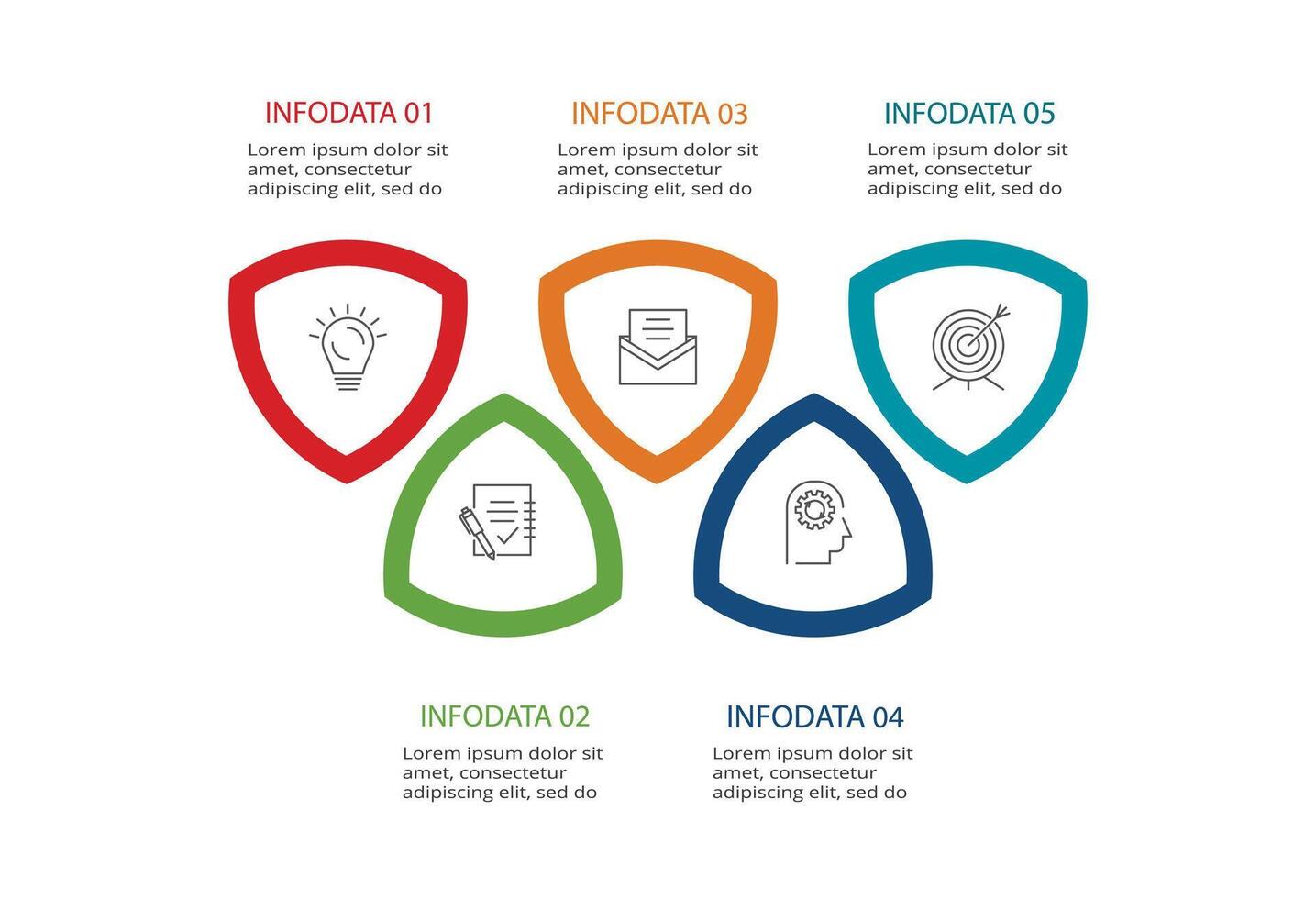 INFODATA 01
Lorem ipsum dolor sit amet, consectetur adipiscing elit, sed do

INFODATA 03
Lorem ipsum dolor sit amet, consectetur adipiscing elit, sed do

INFODATA 05
Lorem ipsum dolor sit amet, consectetur adipiscing elit, sed do

INFODATA 02
Lorem ipsum dolor sit amet, consectetur adipiscing elit, sed do

INFODATA 04
Lorem ipsum dolor sit amet, consectetur adipiscing elit, sed do