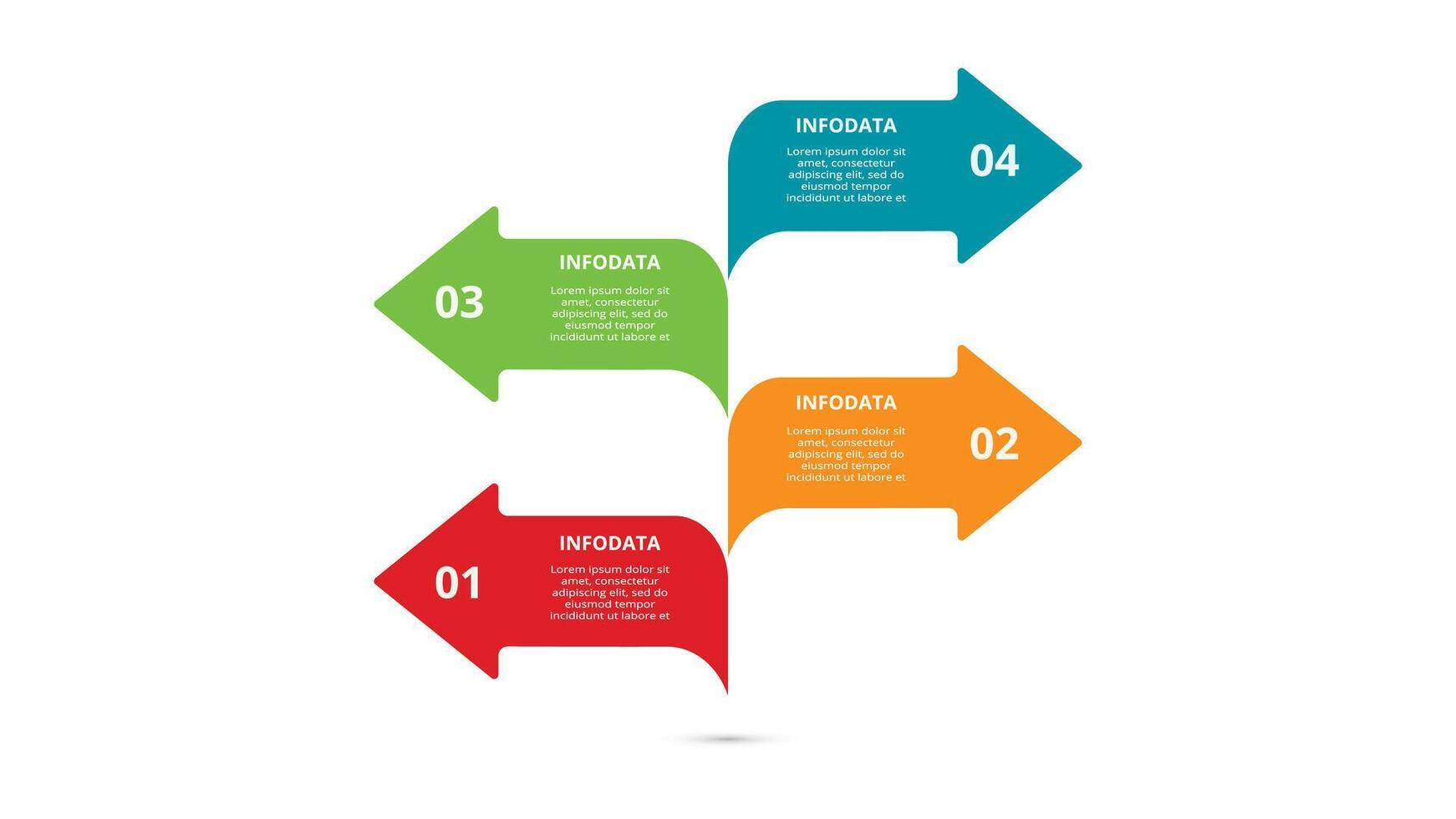 INFODATA
Lorem ipsum dolor sit amet, consectetur adipiscing elit, sed do eiusmod tempor incididunt ut labore et
04

03
INFODATA
Lorem ipsum dolor sit amet, consectetur adipiscing elit, sed do eiusmod tempor incididunt ut labore et

INFODATA
Lorem ipsum dolor sit amet, consectetur adipiscing elit, sed do eiusmod tempor incididunt ut labore et
02

01
INFODATA
Lorem ipsum dolor sit amet, consectetur adipiscing elit, sed do eiusmod tempor incididunt ut labore et