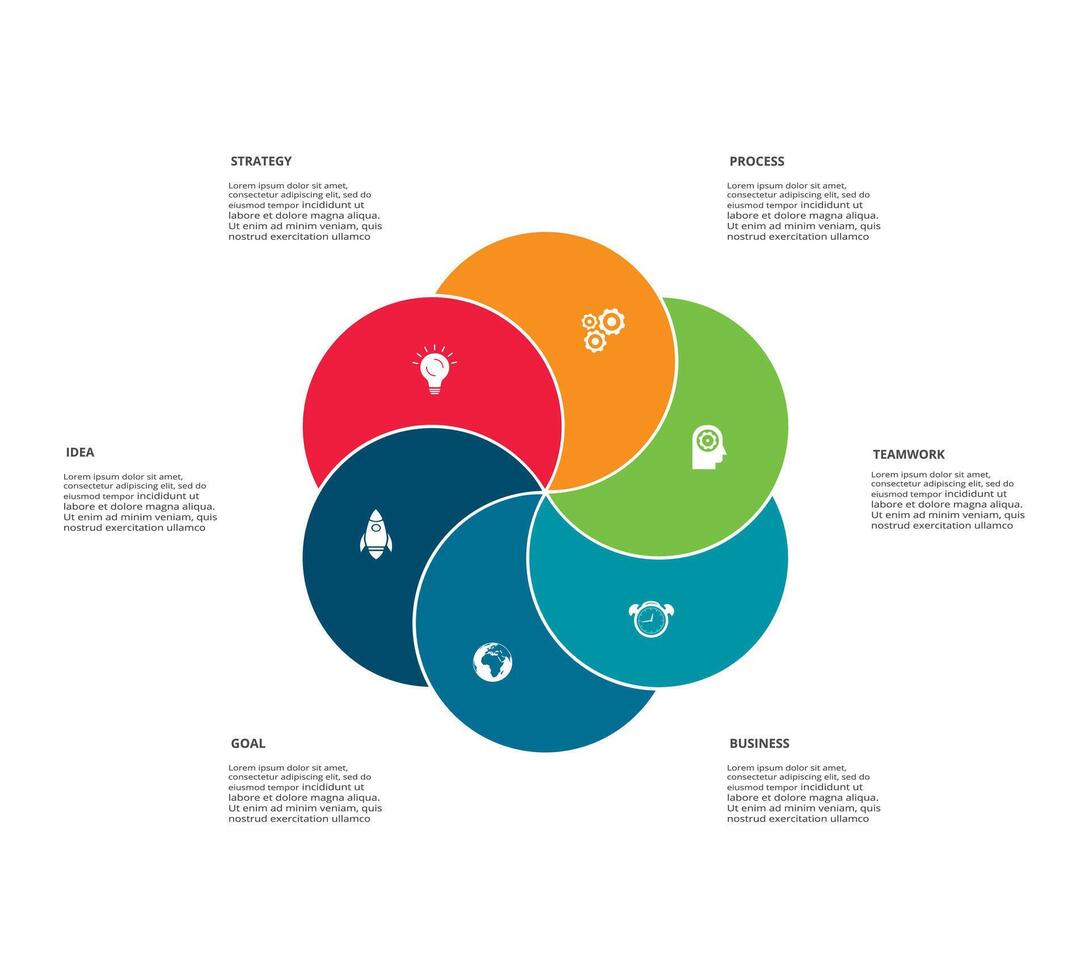 STRATEGY

Lorem ipsum dolor sit amet, consectetur adipiscing elit, sed do eiusmod tempor incididunt ut labore et dolore magna aliqua. Ut enim ad minim veniam, quis nostrud exercitation ullamco

PROCESS

Lorem ipsum dolor sit amet, consectetur adipiscing elit, sed do eiusmod tempor incididunt ut labore et dolore magna aliqua. Ut enim ad minim veniam, quis nostrud exercitation ullamco

IDEA

Lorem ipsum dolor sit amet, consectetur adipiscing elit, sed do eiusmod tempor incididunt ut labore et dolore magna aliqua. Ut enim ad minim veniam, quis nostrud exercitation ullamco

TEAMWORK

Lorem ipsum dolor sit amet, consectetur adipiscing elit, sed do eiusmod tempor incididunt ut labore et dolore magna aliqua. Ut enim ad minim veniam, quis nostrud exercitation ullamco

GOAL

Lorem ipsum dolor sit amet, consectetur adipiscing elit, sed do eiusmod tempor incididunt ut labore et dolore magna aliqua. Ut enim ad minim veniam, quis nostrud exercitation ullamco

BUSINESS

Lorem ipsum dolor sit amet, consectetur adipiscing elit, sed do eiusmod tempor incididunt ut labore et dolore magna aliqua. Ut enim ad minim veniam, quis nostrud exercitation ullamco