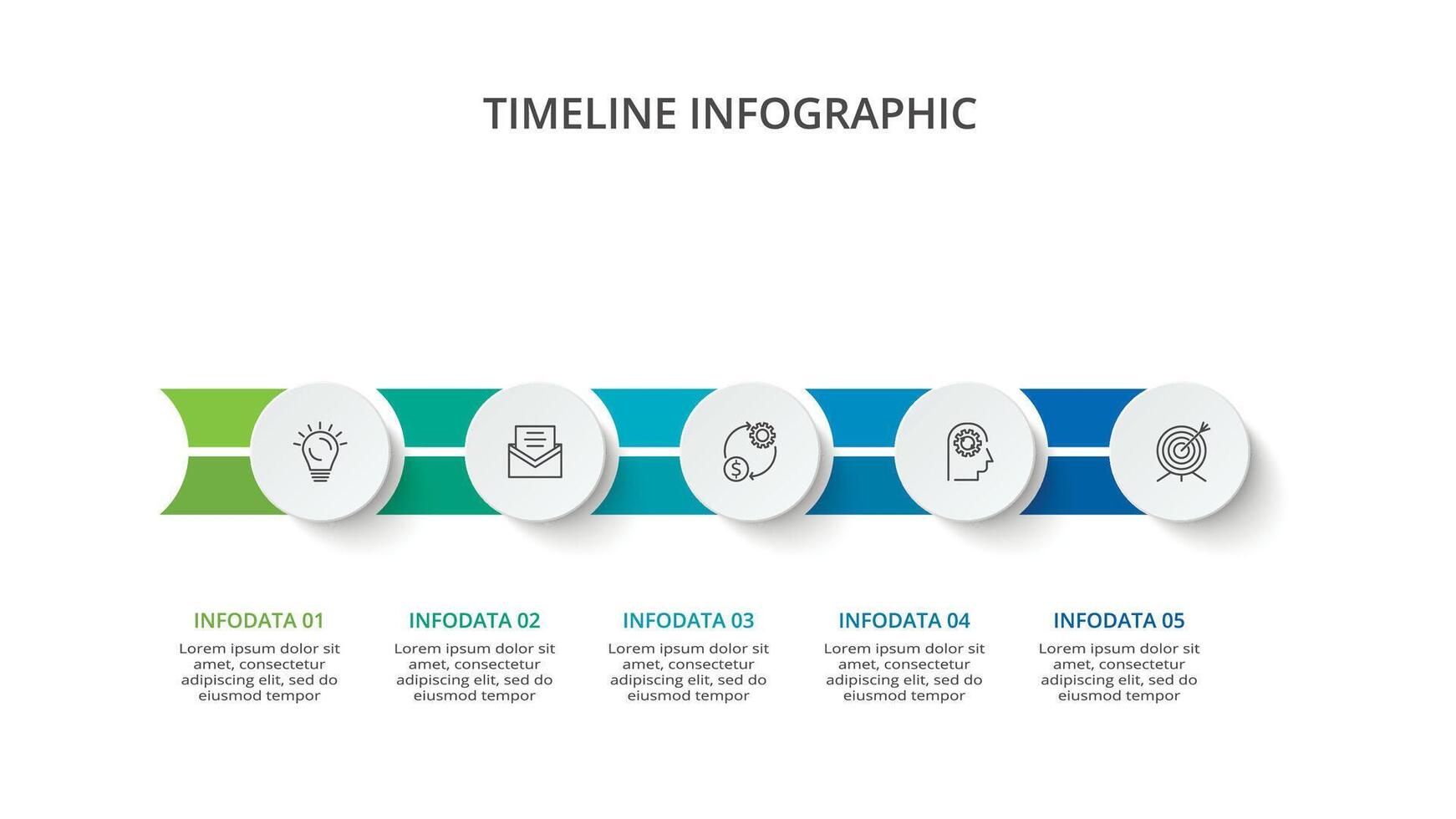 TIMELINE INFOGRAPHIC

INFODATA 01
Lorem ipsum dolor sit amet, consectetur adipiscing elit, sed do eiusmod tempor

INFODATA 02
Lorem ipsum dolor sit amet, consectetur adipiscing elit, sed do eiusmod tempor

INFODATA 03
Lorem ipsum dolor sit amet, consectetur adipiscing elit, sed do eiusmod tempor

INFODATA 04
Lorem ipsum dolor sit amet, consectetur adipiscing elit, sed do eiusmod tempor

INFODATA 05
Lorem ipsum dolor sit amet, consectetur adipiscing elit, sed do eiusmod tempor