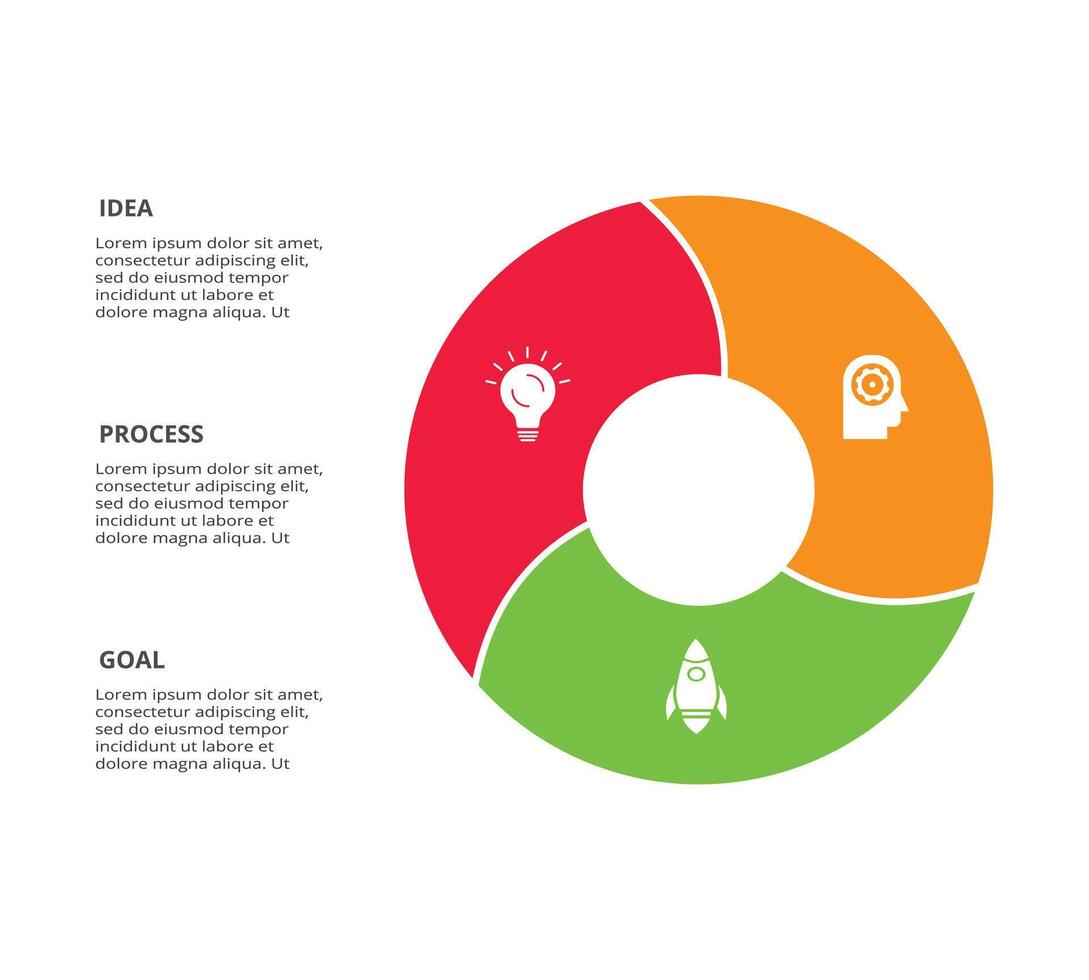 IDEA
Lorem ipsum dolor sit amet, consectetur adipiscing elit, sed do eiusmod tempor incididunt ut labore et dolore magna aliqua. Ut

PROCESS
Lorem ipsum dolor sit amet, consectetur adipiscing elit, sed do eiusmod tempor incididunt ut labore et dolore magna aliqua. Ut

GOAL
Lorem ipsum dolor sit amet, consectetur adipiscing elit, sed do eiusmod tempor incididunt ut labore et dolore magna aliqua. Ut