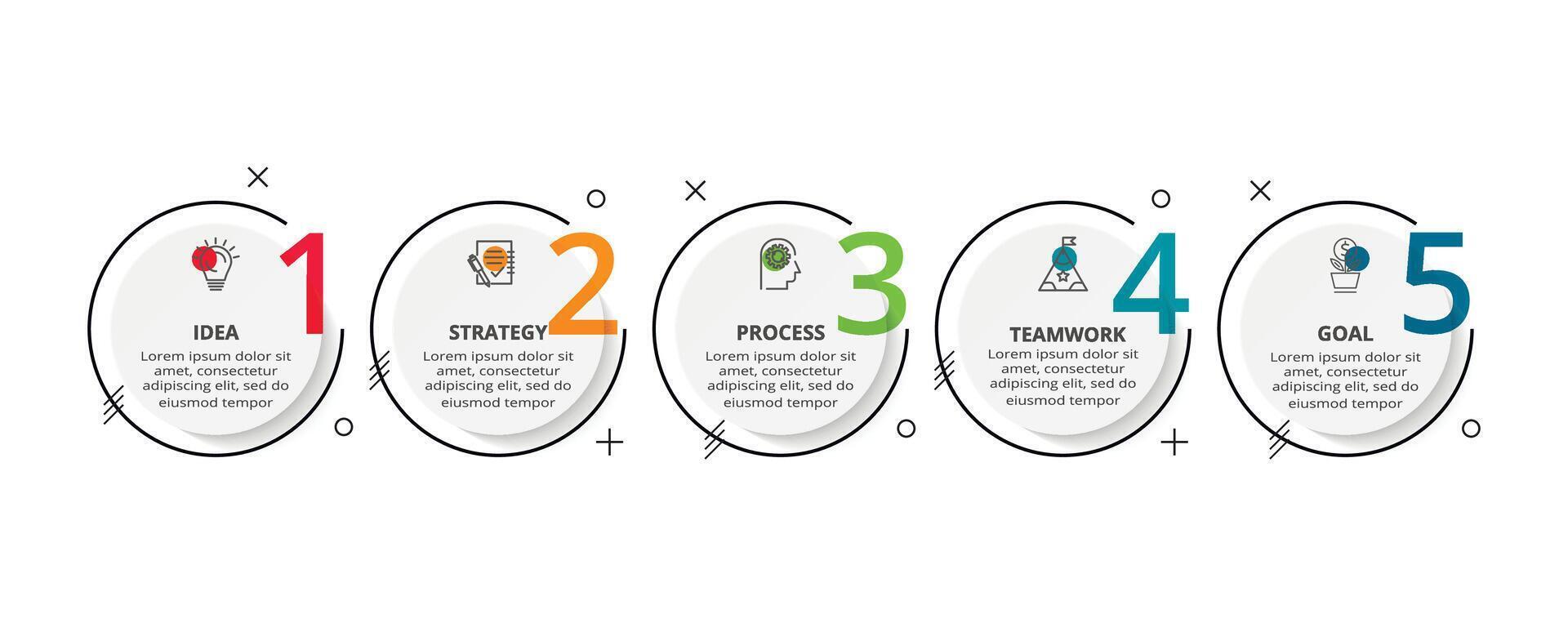 1
IDEA
Lorem ipsum dolor sit amet, consectetur adipiscing elit, sed do eiusmod tempor

2
STRATEGY
Lorem ipsum dolor sit amet, consectetur adipiscing elit, sed do eiusmod tempor

3
PROCESS
Lorem ipsum dolor sit amet, consectetur adipiscing elit, sed do eiusmod tempor

4
TEAMWORK
Lorem ipsum dolor sit amet, consectetur adipiscing elit, sed do eiusmod tempor

5
GOAL
Lorem ipsum dolor sit amet, consectetur adipiscing elit, sed do eiusmod tempor