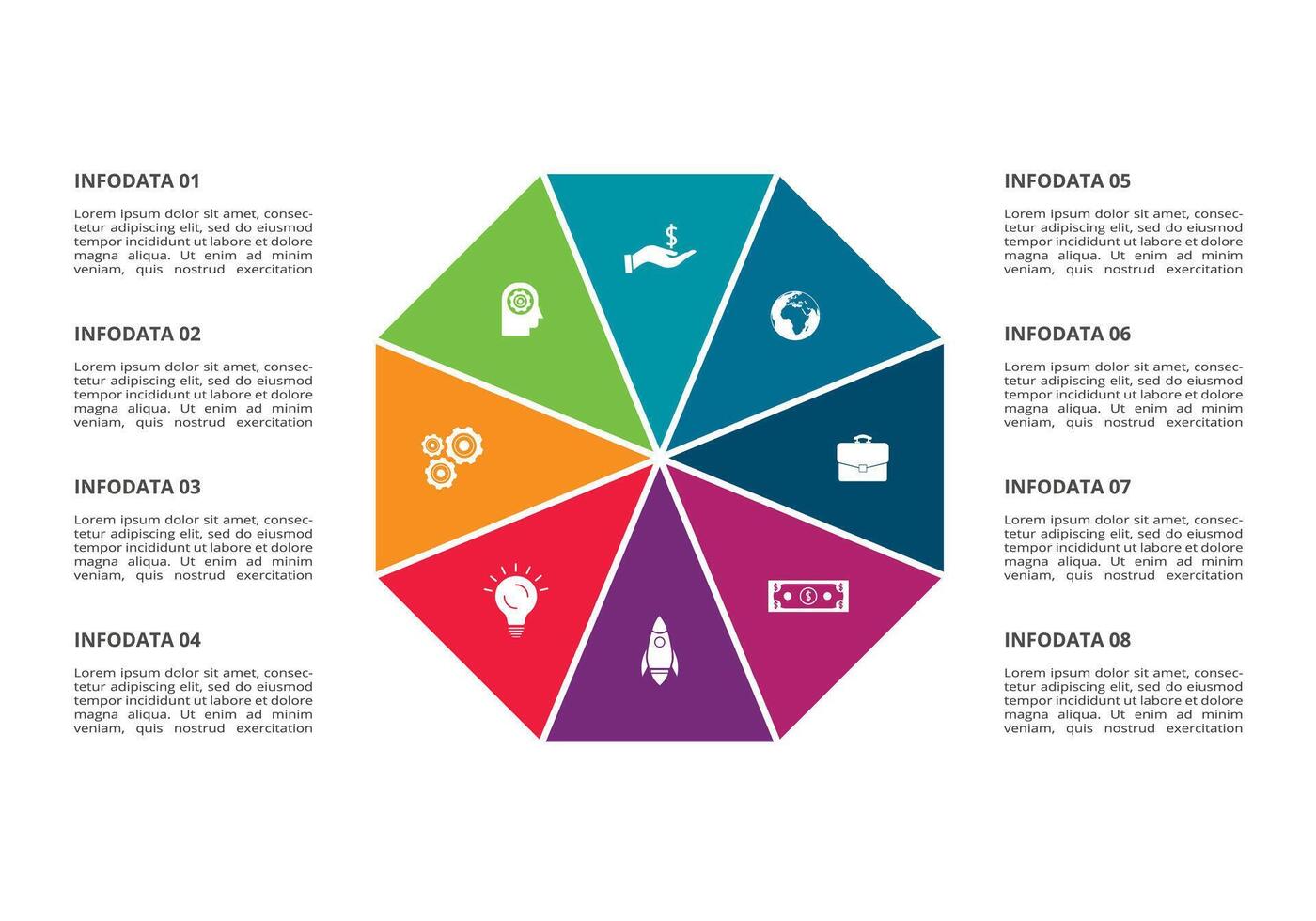 INFODATA 01

Lorem ipsum dolor sit amet, consectetur adipiscing elit, sed do eiusmod tempor incididunt ut labore et dolore magna aliqua. Ut enim ad minim veniam, quis nostrud exercitation

INFODATA 02

Lorem ipsum dolor sit amet, consectetur adipiscing elit, sed do eiusmod tempor incididunt ut labore et dolore magna aliqua. Ut enim ad minim veniam, quis nostrud exercitation

INFODATA 03

Lorem ipsum dolor sit amet, consectetur adipiscing elit, sed do eiusmod tempor incididunt ut labore et dolore magna aliqua. Ut enim ad minim veniam, quis nostrud exercitation

INFODATA 04

Lorem ipsum dolor sit amet, consectetur adipiscing elit, sed do eiusmod tempor incididunt ut labore et dolore magna aliqua. Ut enim ad minim veniam, quis nostrud exercitation

INFODATA 05

Lorem ipsum dolor sit amet, consectetur adipiscing elit, sed do eiusmod tempor incididunt ut labore et dolore magna aliqua. Ut enim ad minim veniam, quis nostrud exercitation

INFODATA 06

Lorem ipsum dolor sit amet, consectetur adipiscing elit, sed do eiusmod tempor incididunt ut labore et dolore magna aliqua. Ut enim ad minim veniam, quis nostrud exercitation

INFODATA 07

Lorem ipsum dolor sit amet, consectetur adipiscing elit, sed do eiusmod tempor incididunt ut labore et dolore magna aliqua. Ut enim ad minim veniam, quis nostrud exercitation

INFODATA 08

Lorem ipsum dolor sit amet, consectetur adipiscing elit, sed do eiusmod tempor incididunt ut labore et dolore magna aliqua. Ut enim ad minim veniam, quis nostrud exercitation