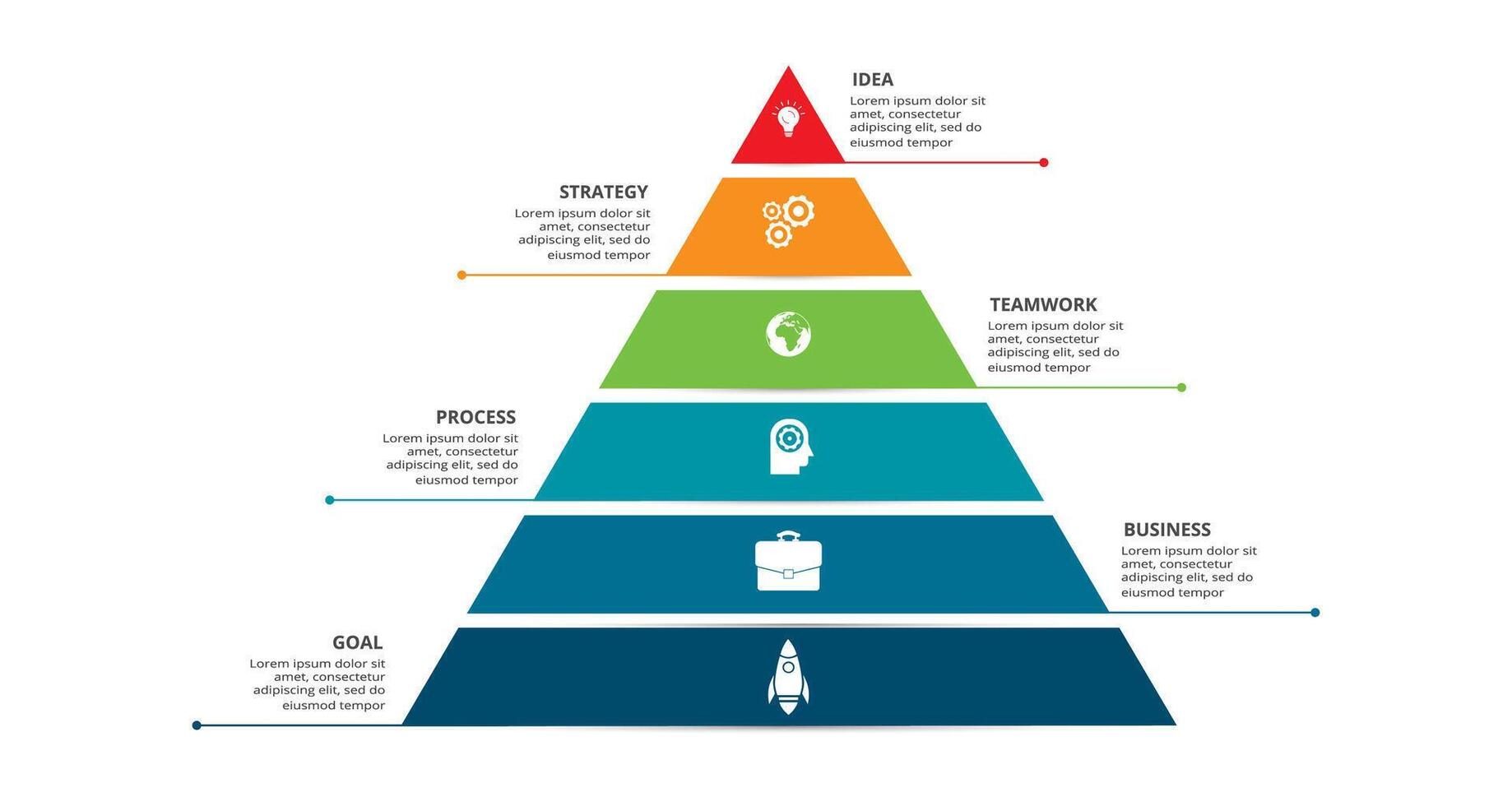 IDEA
Lorem ipsum dolor sit amet, consectetur adipiscing elit, sed do eiusmod tempor

STRATEGY
Lorem ipsum dolor sit amet, consectetur adipiscing elit, sed do eiusmod tempor

TEAMWORK
Lorem ipsum dolor sit amet, consectetur adipiscing elit, sed do eiusmod tempor

PROCESS
Lorem ipsum dolor sit amet, consectetur adipiscing elit, sed do eiusmod tempor

BUSINESS
Lorem ipsum dolor sit amet, consectetur adipiscing elit, sed do eiusmod tempor

GOAL
Lorem ipsum dolor sit amet, consectetur adipiscing elit, sed do eiusmod tempor