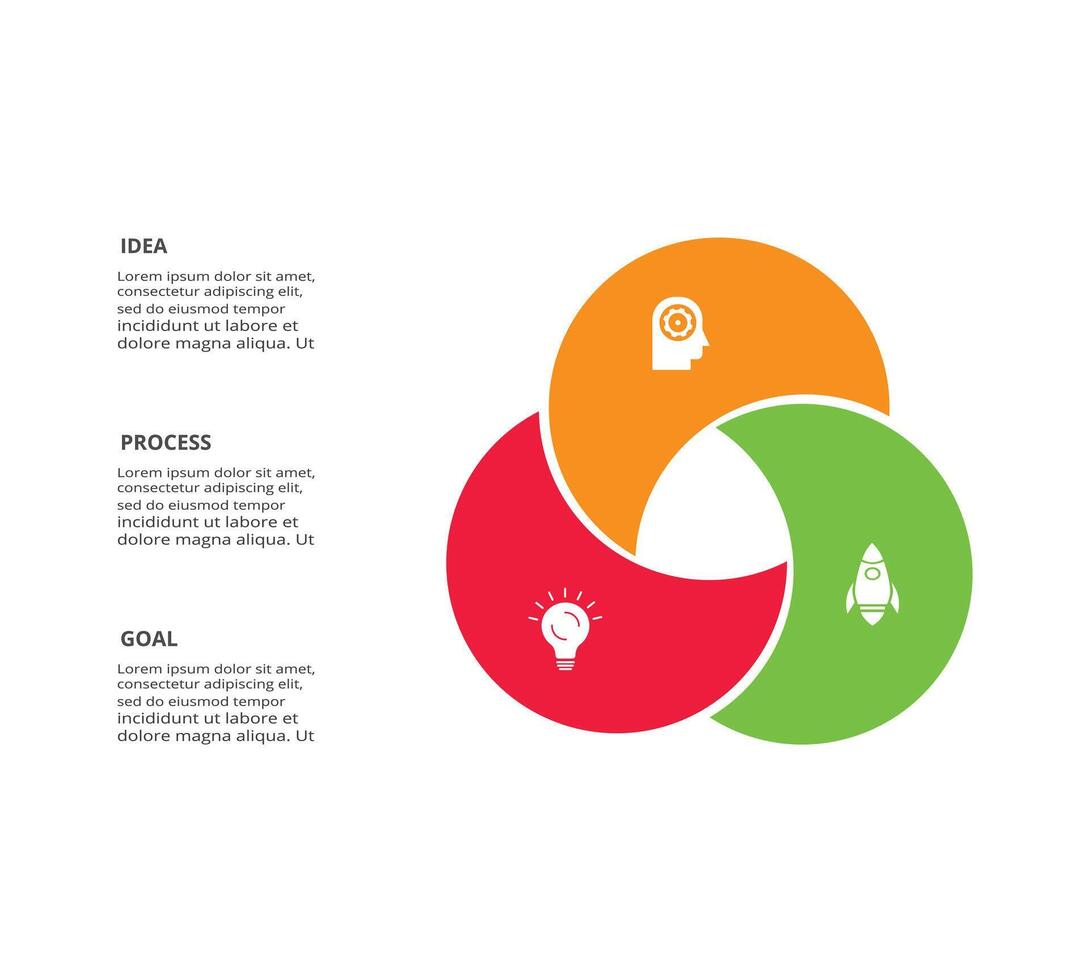 IDEA

Lorem ipsum dolor sit amet, consectetur adipiscing elit, sed do eiusmod tempor incididunt ut labore et dolore magna aliqua. Ut

PROCESS

Lorem ipsum dolor sit amet, consectetur adipiscing elit, sed do eiusmod tempor incididunt ut labore et dolore magna aliqua. Ut

GOAL

Lorem ipsum dolor sit amet, consectetur adipiscing elit, sed do eiusmod tempor incididunt ut labore et dolore magna aliqua. Ut