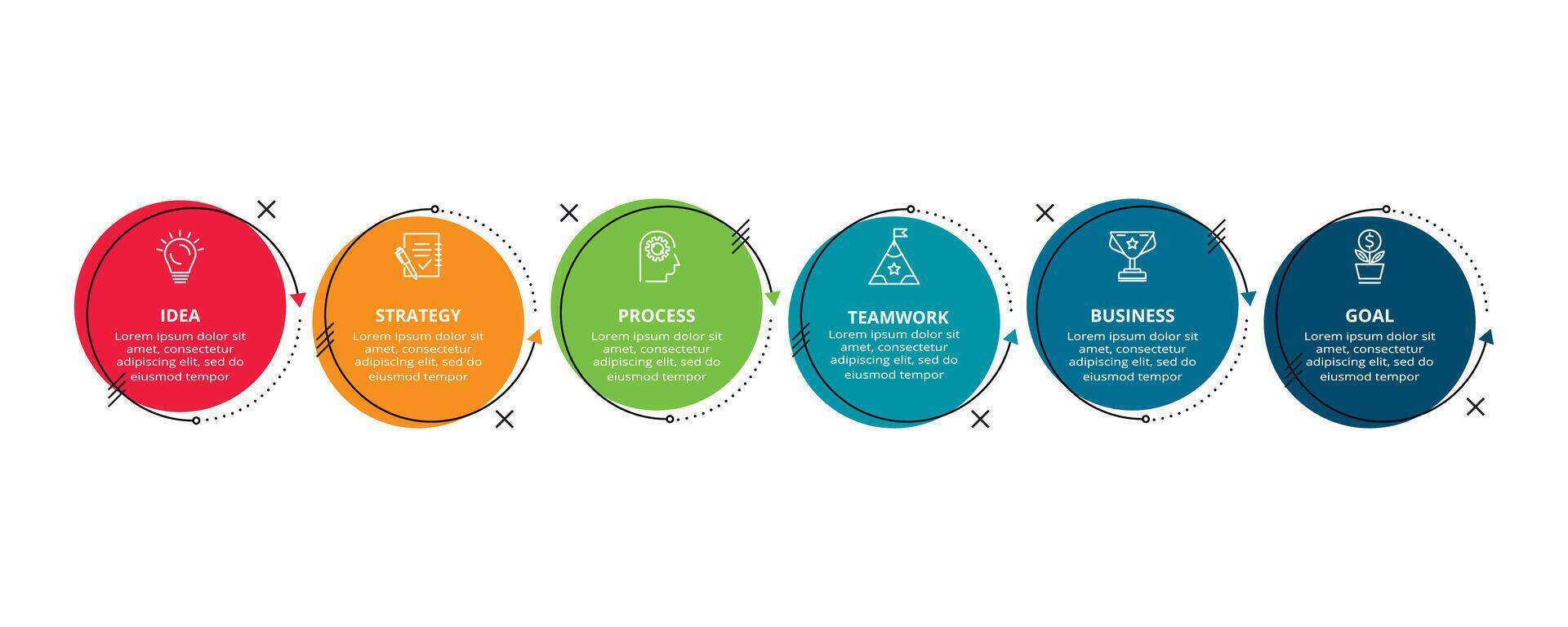 IDEA
Lorem ipsum dolor sit amet, consectetur adipiscing elit, sed do eiusmod tempor

STRATEGY
Lorem ipsum dolor sit amet, consectetur adipiscing elit, sed do eiusmod tempor

PROCESS
Lorem ipsum dolor sit amet, consectetur adipiscing elit, sed do eiusmod tempor

TEAMWORK
Lorem ipsum dolor sit amet, consectetur adipiscing elit, sed do eiusmod tempor

BUSINESS
Lorem ipsum dolor sit amet, consectetur adipiscing elit, sed do eiusmod tempor

GOAL
Lorem ipsum dolor sit amet, consectetur adipiscing elit, sed do eiusmod tempor