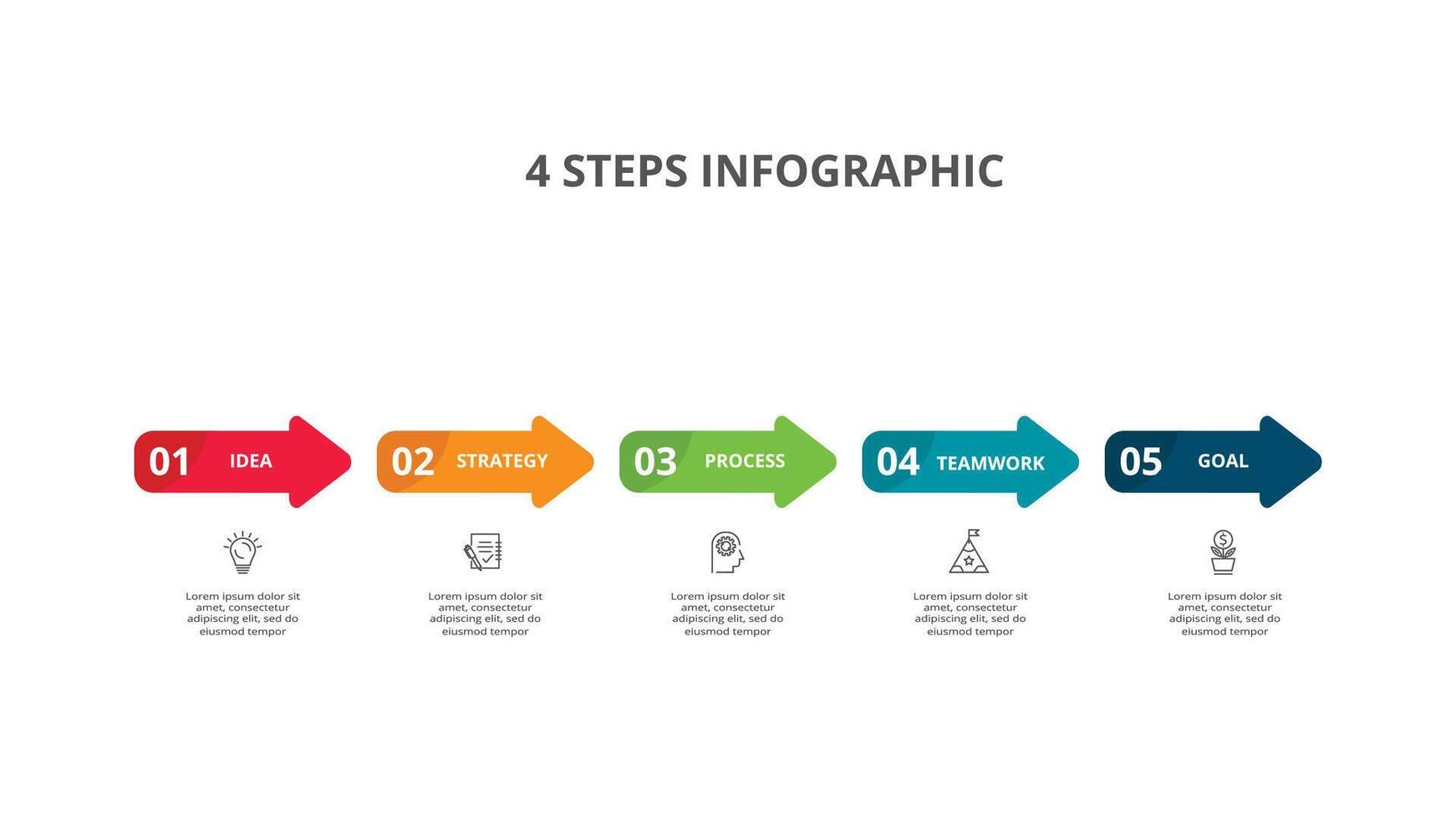 4 STEPS INFOGRAPHIC

01 IDEA

Lorem ipsum dolor sit amet, consectetur adipiscing elit, sed do eiusmod tempor

02 STRATEGY

Lorem ipsum dolor sit amet, consectetur adipiscing elit, sed do eiusmod tempor

03 PROCESS

Lorem ipsum dolor sit amet, consectetur adipiscing elit, sed do eiusmod tempor

04 TEAMWORK

Lorem ipsum dolor sit amet, consectetur adipiscing elit, sed do eiusmod tempor

05 GOAL

Lorem ipsum dolor sit amet, consectetur adipiscing elit, sed do eiusmod tempor