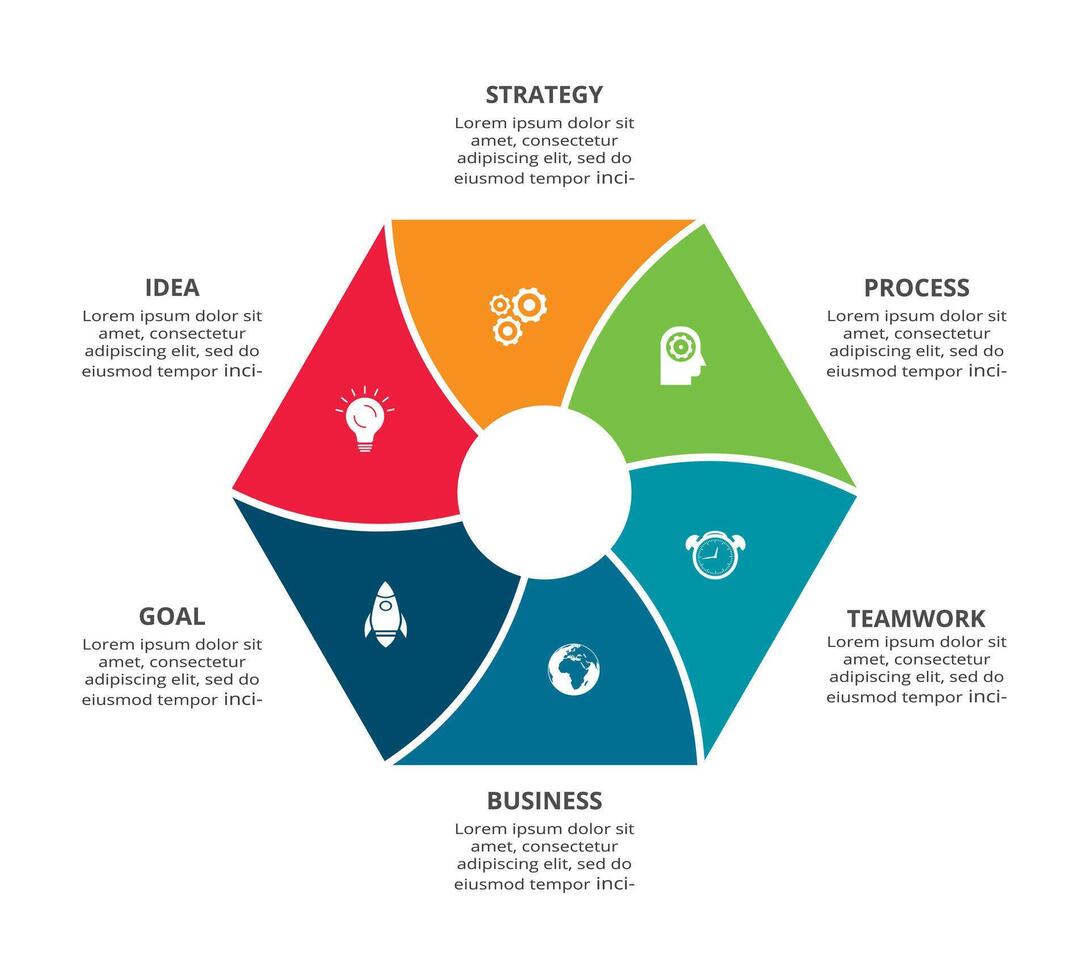 STRATEGY
Lorem ipsum dolor sit amet, consectetur adipiscing elit, sed do eiusmod tempor inci-

IDEA
Lorem ipsum dolor sit amet, consectetur adipiscing elit, sed do eiusmod tempor inci-

PROCESS
Lorem ipsum dolor sit amet, consectetur adipiscing elit, sed do eiusmod tempor inci-

GOAL
Lorem ipsum dolor sit amet, consectetur adipiscing elit, sed do eiusmod tempor inci-

TEAMWORK
Lorem ipsum dolor sit amet, consectetur adipiscing elit, sed do eiusmod tempor inci-

BUSINESS
Lorem ipsum dolor sit amet, consectetur adipiscing elit, sed do eiusmod tempor inci-