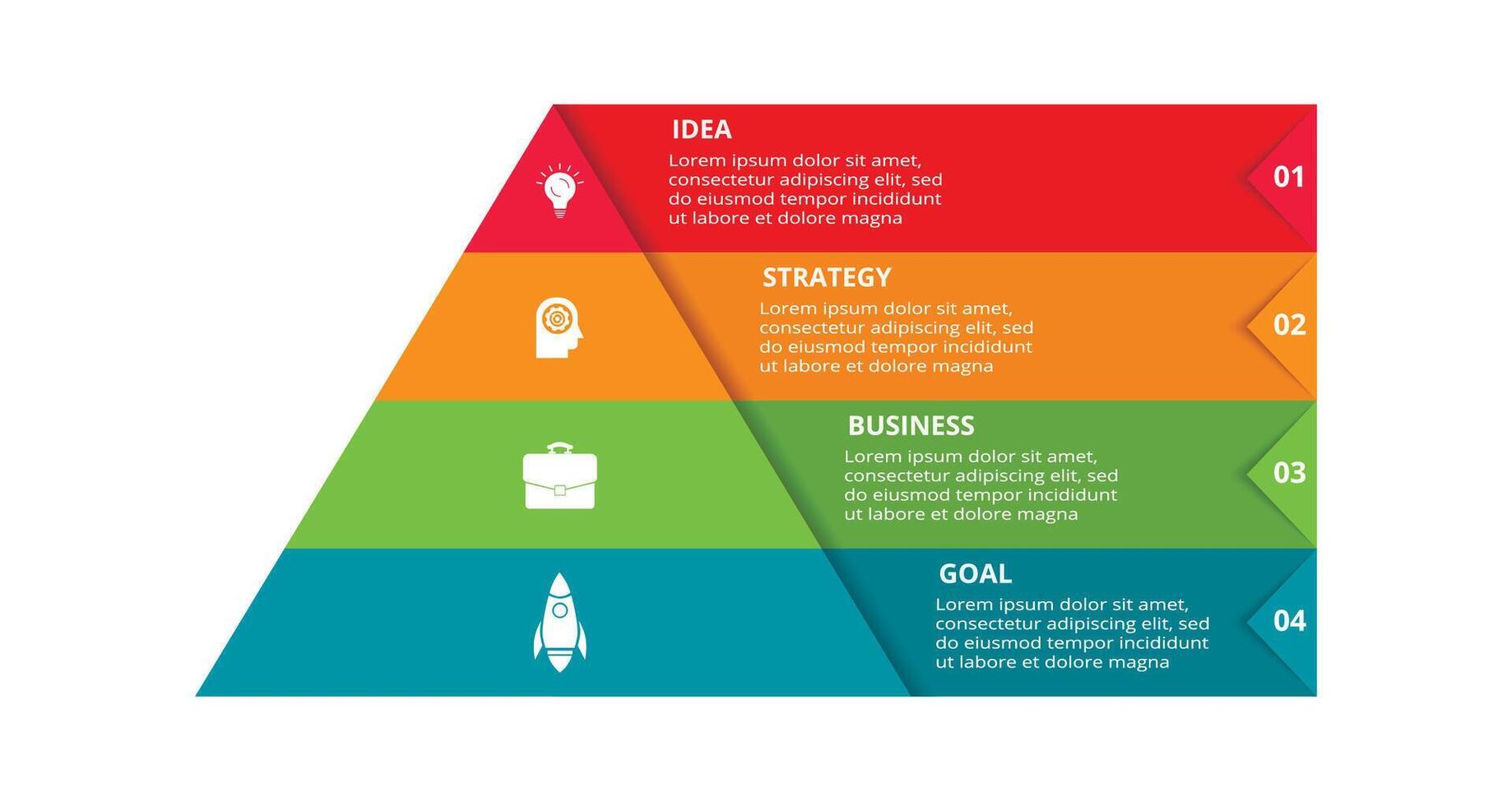 IDEA
Lorem ipsum dolor sit amet, consectetur adipiscing elit, sed do eiusmod tempor incididunt ut labore et dolore magna

01

STRATEGY
Lorem ipsum dolor sit amet, consectetur adipiscing elit, sed do eiusmod tempor incididunt ut labore et dolore magna

02

BUSINESS
Lorem ipsum dolor sit amet, consectetur adipiscing elit, sed do eiusmod tempor incididunt ut labore et dolore magna

03

GOAL
Lorem ipsum dolor sit amet, consectetur adipiscing elit, sed do eiusmod tempor incididunt ut labore et dolore magna

04