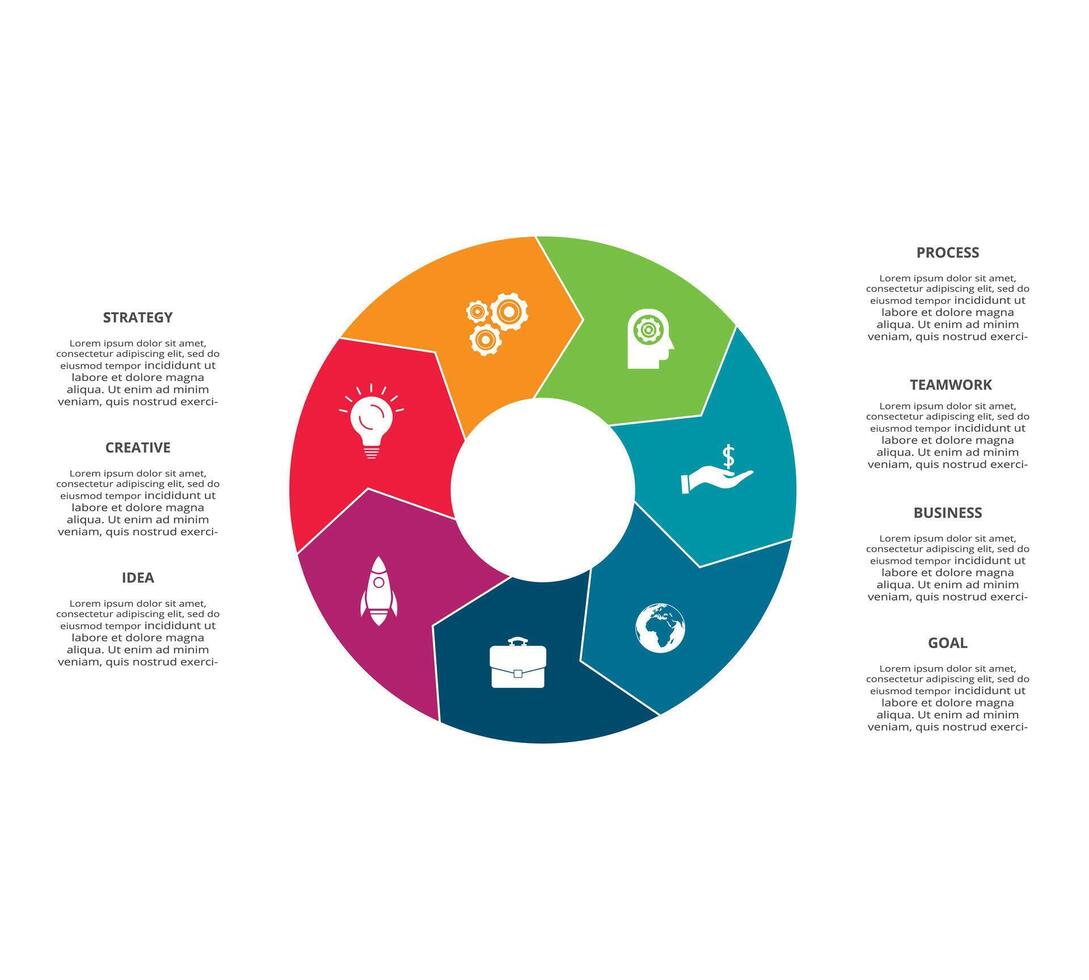 STRATEGY

Lorem ipsum dolor sit amet, consectetur adipiscing elit, sed do eiusmod tempor incididunt ut labore et dolore magna aliqua. Ut enim ad minim veniam, quis nostrud exerci-

CREATIVE

Lorem ipsum dolor sit amet, consectetur adipiscing elit, sed do eiusmod tempor incididunt ut labore et dolore magna aliqua. Ut enim ad minim veniam, quis nostrud exerci-

IDEA

Lorem ipsum dolor sit amet, consectetur adipiscing elit, sed do eiusmod tempor incididunt ut labore et dolore magna aliqua. Ut enim ad minim veniam, quis nostrud exerci-

PROCESS

Lorem ipsum dolor sit amet, consectetur adipiscing elit, sed do eiusmod tempor incididunt ut labore et dolore magna aliqua. Ut enim ad minim veniam, quis nostrud exerci-

TEAMWORK

Lorem ipsum dolor sit amet, consectetur adipiscing elit, sed do eiusmod tempor incididunt ut labore et dolore magna aliqua. Ut enim ad minim veniam, quis nostrud exerci-

BUSINESS

Lorem ipsum dolor sit amet, consectetur adipiscing elit, sed do eiusmod tempor incididunt ut labore et dolore magna aliqua. Ut enim ad minim veniam, quis nostrud exerci-

GOAL

Lorem ipsum dolor sit amet, consectetur adipiscing elit, sed do eiusmod tempor incididunt ut labore et dolore magna aliqua. Ut enim ad minim veniam, quis nostrud exerci-