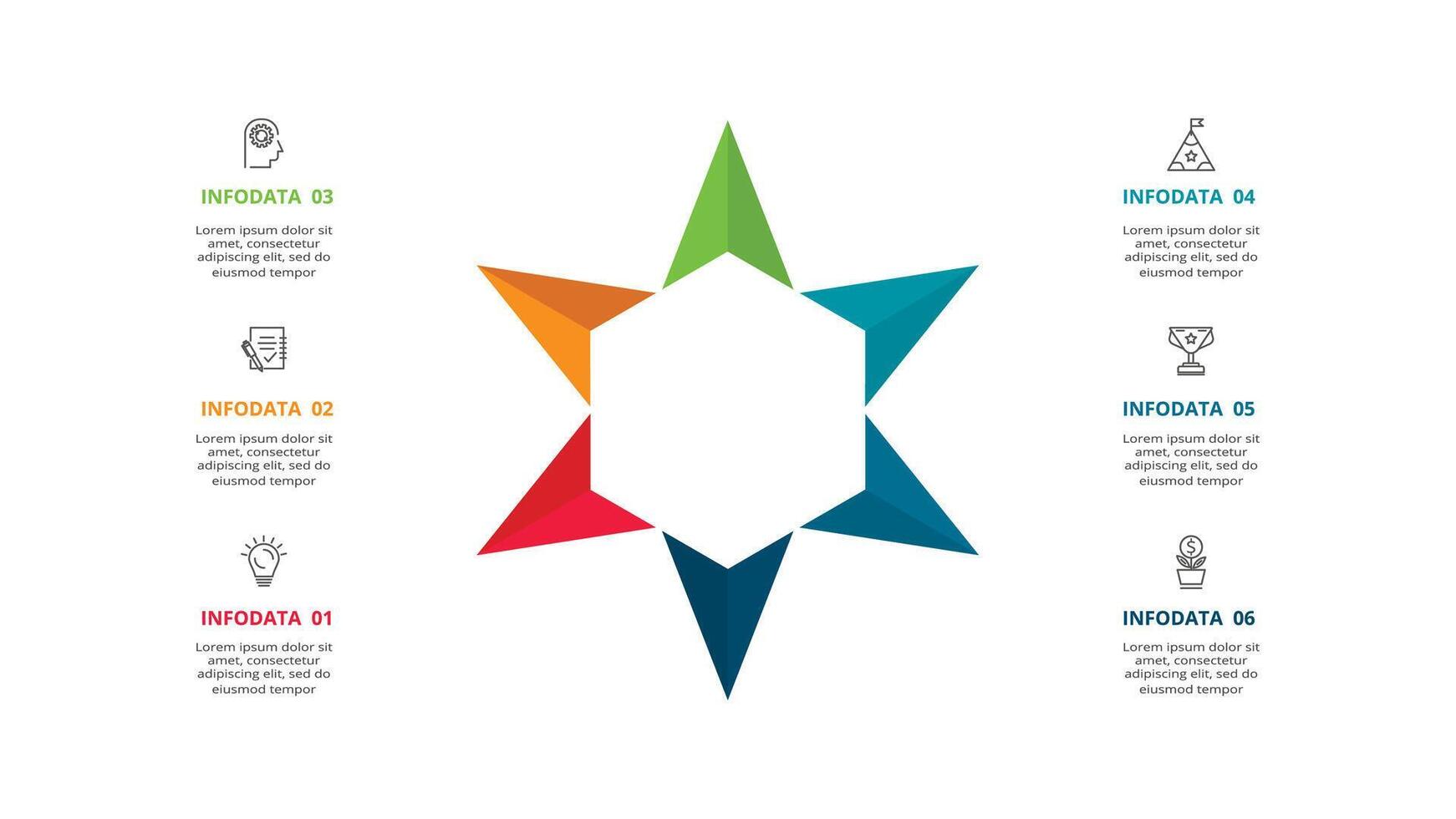 INFODATA 03

Lorem ipsum dolor sit amet, consectetur adipiscing elit, sed do eiusmod tempor

INFODATA 02

Lorem ipsum dolor sit amet, consectetur adipiscing elit, sed do eiusmod tempor

INFODATA 01

Lorem ipsum dolor sit amet, consectetur adipiscing elit, sed do eiusmod tempor

INFODATA 04

Lorem ipsum dolor sit amet, consectetur adipiscing elit, sed do eiusmod tempor

INFODATA 05

Lorem ipsum dolor sit amet, consectetur adipiscing elit, sed do eiusmod tempor

INFODATA 06

Lorem ipsum dolor sit amet, consectetur adipiscing elit, sed do eiusmod tempor