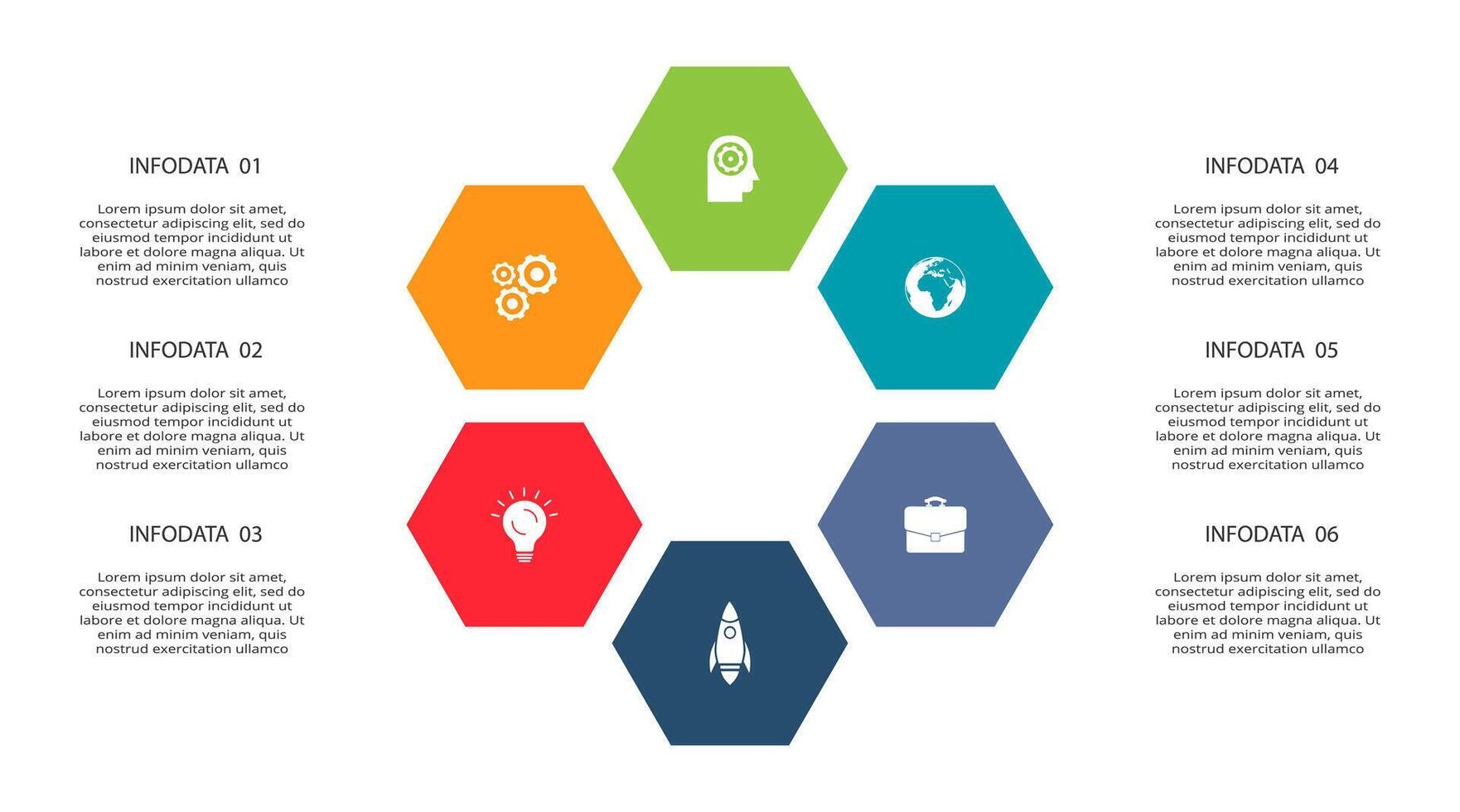 INFODATA 01

Lorem ipsum dolor sit amet, consectetur adipiscing elit, sed do eiusmod tempor incididunt ut labore et dolore magna aliqua. Ut enim ad minim veniam, quis nostrud exercitation ullamco

INFODATA 02

Lorem ipsum dolor sit amet, consectetur adipiscing elit, sed do eiusmod tempor incididunt ut labore et dolore magna aliqua. Ut enim ad minim veniam, quis nostrud exercitation ullamco

INFODATA 03

Lorem ipsum dolor sit amet, consectetur adipiscing elit, sed do eiusmod tempor incididunt ut labore et dolore magna aliqua. Ut enim ad minim veniam, quis nostrud exercitation ullamco

INFODATA 04

Lorem ipsum dolor sit amet, consectetur adipiscing elit, sed do eiusmod tempor incididunt ut labore et dolore magna aliqua. Ut enim ad minim veniam, quis nostrud exercitation ullamco

INFODATA 05

Lorem ipsum dolor sit amet, consectetur adipiscing elit, sed do eiusmod tempor incididunt ut labore et dolore magna aliqua. Ut enim ad minim veniam, quis nostrud exercitation ullamco

INFODATA 06

Lorem ipsum dolor sit amet, consectetur adipiscing elit, sed do eiusmod tempor incididunt ut labore et dolore magna aliqua. Ut enim ad minim veniam, quis nostrud exercitation ullamco