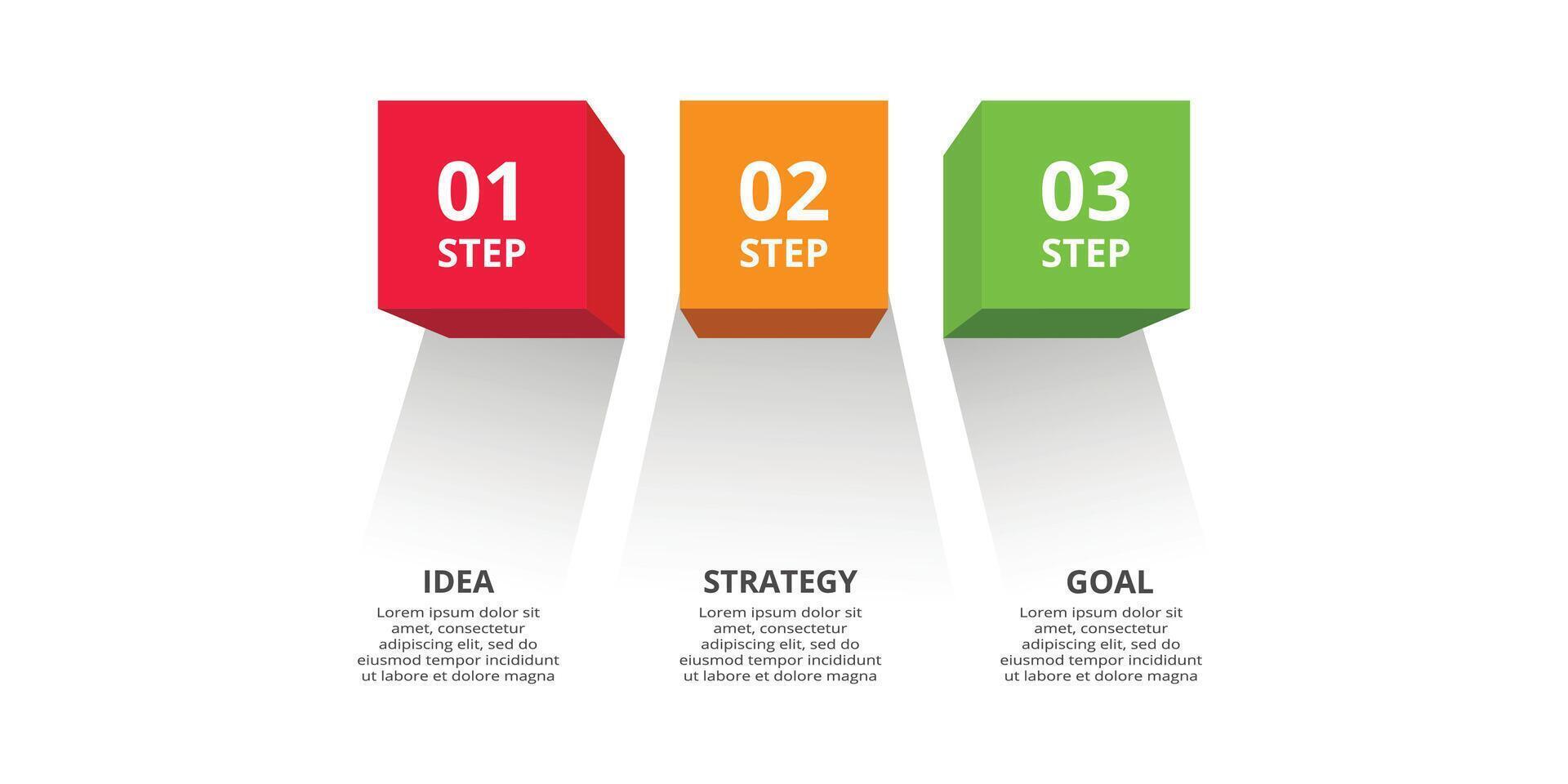 01
STEP

IDEA

Lorem ipsum dolor sit amet, consectetur adipiscing elit, sed do eiusmod tempor incididunt ut labore et dolore magna

02
STEP

STRATEGY

Lorem ipsum dolor sit amet, consectetur adipiscing elit, sed do eiusmod tempor incididunt ut labore et dolore magna

03
STEP

GOAL

Lorem ipsum dolor sit amet, consectetur adipiscing elit, sed do eiusmod tempor incididunt ut labore et dolore magna