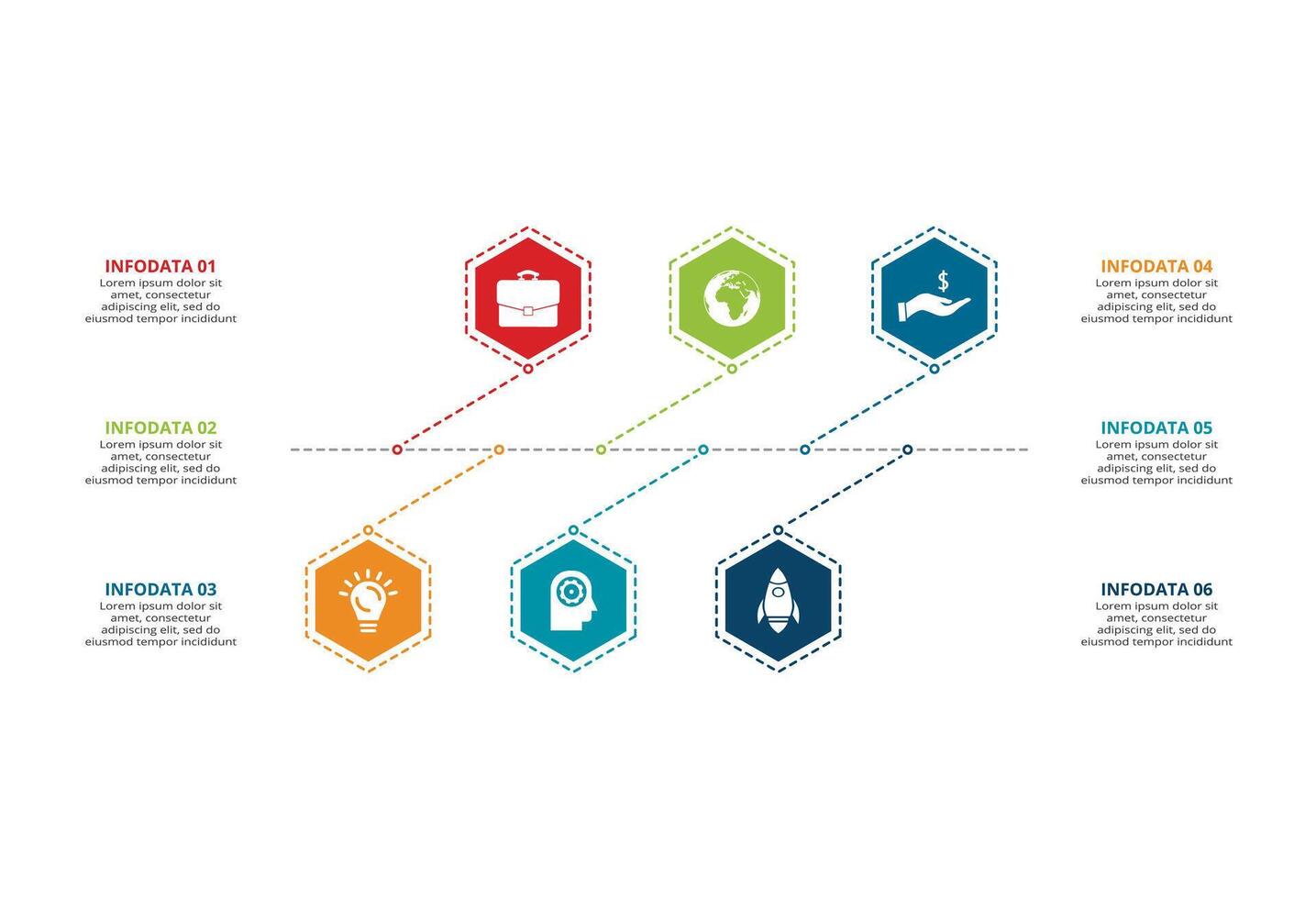 INFODATA 01
Lorem ipsum dolor sit amet, consectetur adipiscing elit, sed do eiusmod tempor incididunt

INFODATA 02
Lorem ipsum dolor sit amet, consectetur adipiscing elit, sed do eiusmod tempor incididunt

INFODATA 03
Lorem ipsum dolor sit amet, consectetur adipiscing elit, sed do eiusmod tempor incididunt

$

INFODATA 04
Lorem ipsum dolor sit amet, consectetur adipiscing elit, sed do eiusmod tempor incididunt

INFODATA 05
Lorem ipsum dolor sit amet, consectetur adipiscing elit, sed do eiusmod tempor incididunt

INFODATA 06
Lorem ipsum dolor sit amet, consectetur adipiscing elit, sed do eiusmod tempor incididunt