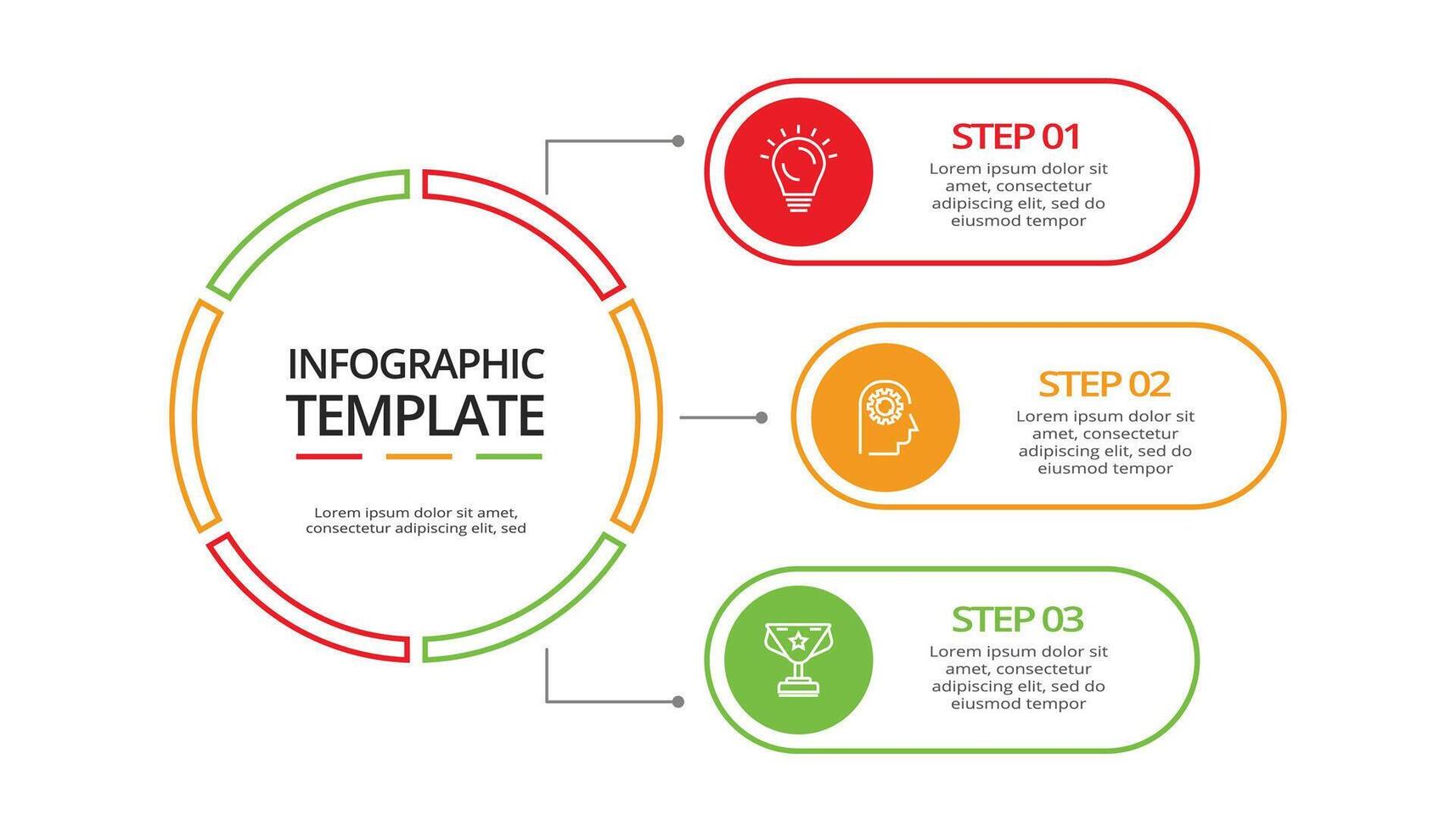 INFOGRAPHIC
TEMPLATE

Lorem ipsum dolor sit amet, consectetur adipiscing elit, sed

STEP 01
Lorem ipsum dolor sit amet, consectetur adipiscing elit, sed do eiusmod tempor

STEP 02
Lorem ipsum dolor sit amet, consectetur adipiscing elit, sed do eiusmod tempor

STEP 03
Lorem ipsum dolor sit amet, consectetur adipiscing elit, sed do eiusmod tempor