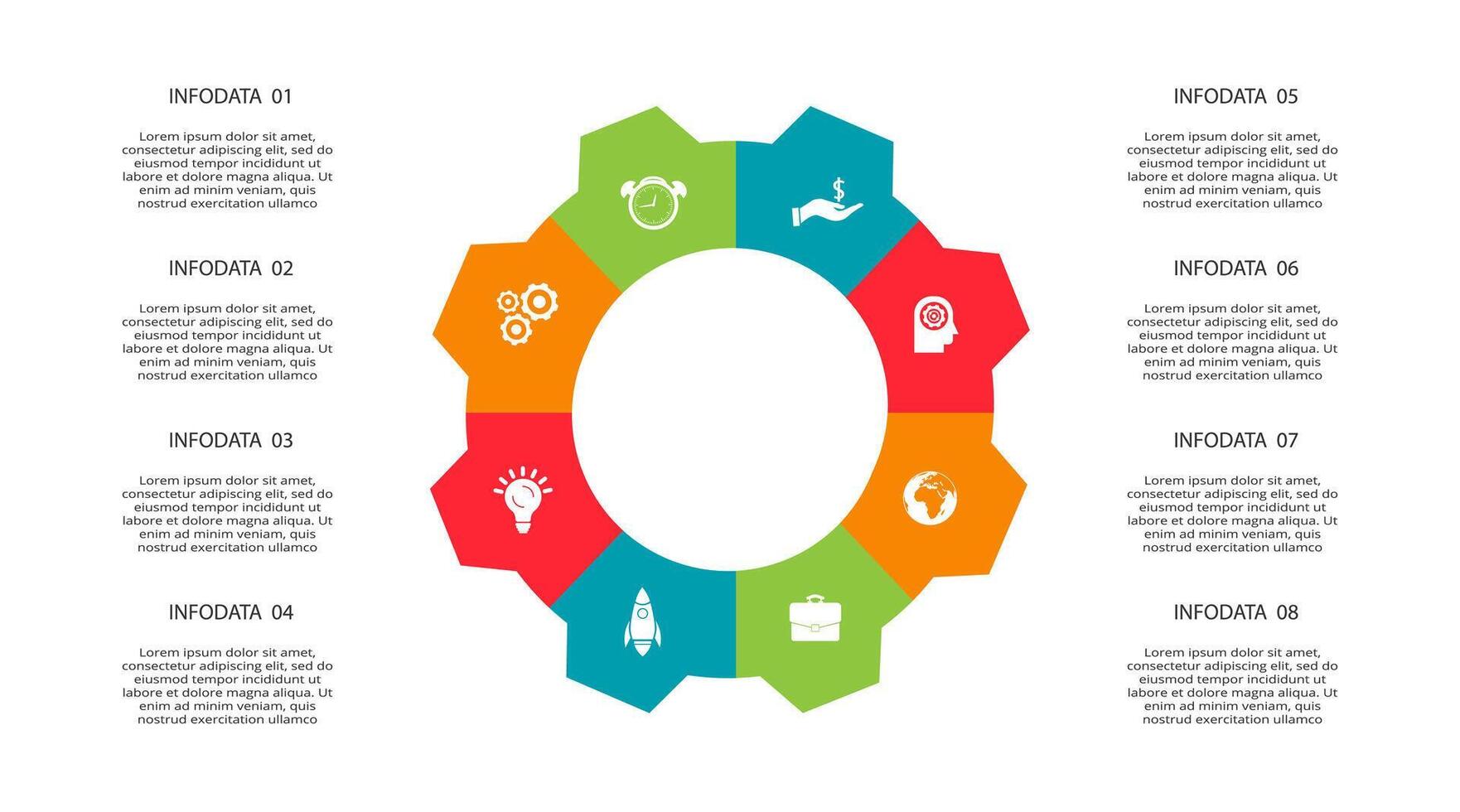 INFODATA 01

Lorem ipsum dolor sit amet, consectetur adipiscing elit, sed do eiusmod tempor incididunt ut labore et dolore magna aliqua. Ut enim ad minim veniam, quis nostrud exercitation ullamco

INFODATA 02

Lorem ipsum dolor sit amet, consectetur adipiscing elit, sed do eiusmod tempor incididunt ut labore et dolore magna aliqua. Ut enim ad minim veniam, quis nostrud exercitation ullamco

INFODATA 03

Lorem ipsum dolor sit amet, consectetur adipiscing elit, sed do eiusmod tempor incididunt ut labore et dolore magna aliqua. Ut enim ad minim veniam, quis nostrud exercitation ullamco

INFODATA 04

Lorem ipsum dolor sit amet, consectetur adipiscing elit, sed do eiusmod tempor incididunt ut labore et dolore magna aliqua. Ut enim ad minim veniam, quis nostrud exercitation ullamco

$

INFODATA 05

Lorem ipsum dolor sit amet, consectetur adipiscing elit, sed do eiusmod tempor incididunt ut labore et dolore magna aliqua. Ut enim ad minim veniam, quis nostrud exercitation ullamco

INFODATA 06

Lorem ipsum dolor sit amet, consectetur adipiscing elit, sed do eiusmod tempor incididunt ut labore et dolore magna aliqua. Ut enim ad minim veniam, quis nostrud exercitation ullamco

INFODATA 07

Lorem ipsum dolor sit amet, consectetur adipiscing elit, sed do eiusmod tempor incididunt ut labore et dolore magna aliqua. Ut enim ad minim veniam, quis nostrud exercitation ullamco

INFODATA 08

Lorem ipsum dolor sit amet, consectetur adipiscing elit, sed do eiusmod tempor incididunt ut labore et dolore magna aliqua. Ut enim ad minim veniam, quis nostrud exercitation ullamco