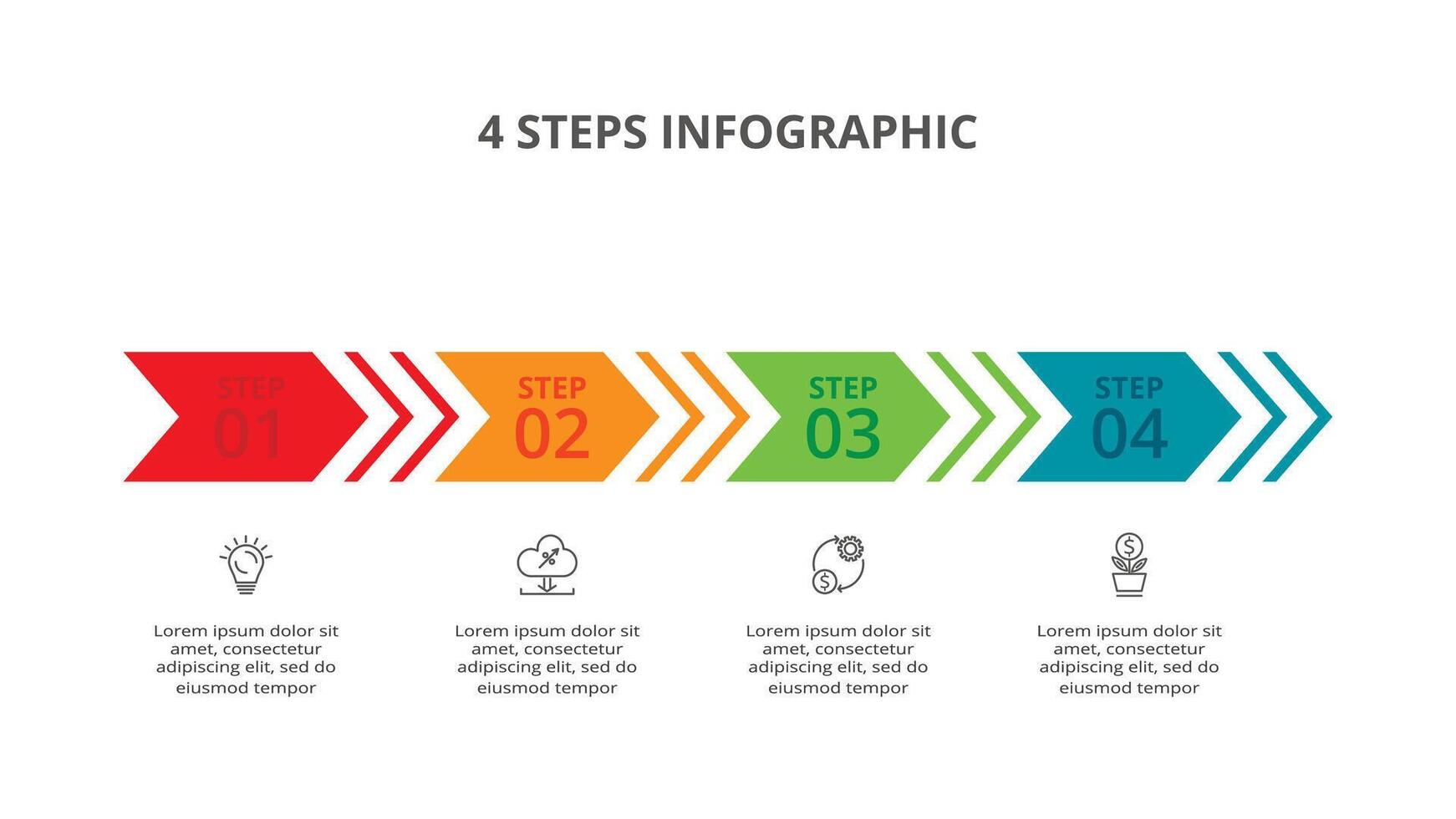 4 STEPS INFOGRAPHIC

STEP 01

STEP 02

STEP 03

STEP 04

Lorem ipsum dolor sit amet, consectetur adipiscing elit, sed do eiusmod tempor

Lorem ipsum dolor sit amet, consectetur adipiscing elit, sed do eiusmod tempor

Lorem ipsum dolor sit amet, consectetur adipiscing elit, sed do eiusmod tempor

Lorem ipsum dolor sit amet, consectetur adipiscing elit, sed do eiusmod tempor