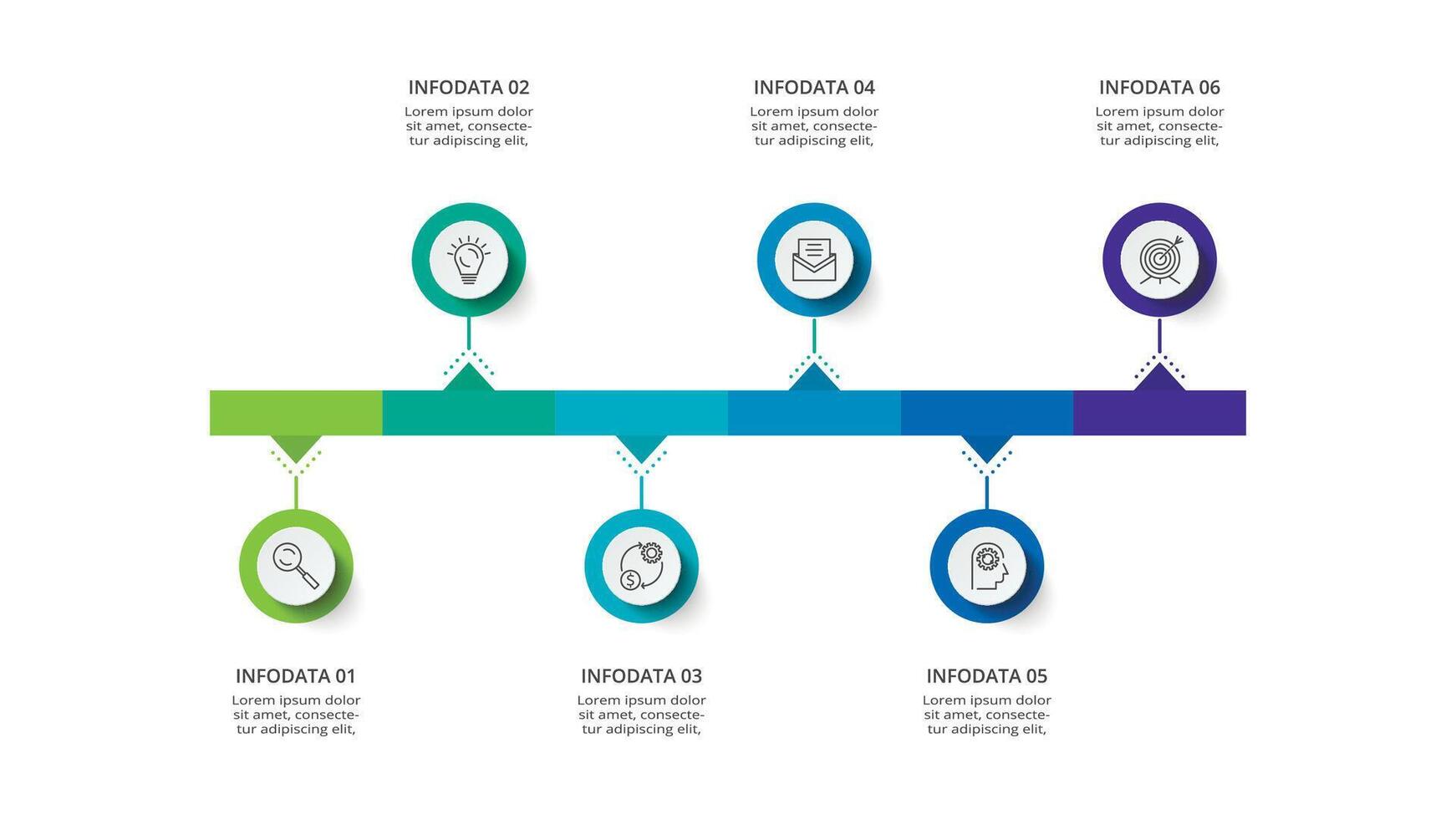 INFODATA 02
Lorem ipsum dolor sit amet, consectetur adipiscing elit,

INFODATA 04
Lorem ipsum dolor sit amet, consectetur adipiscing elit,

INFODATA 06
Lorem ipsum dolor sit amet, consectetur adipiscing elit,

INFODATA 01
Lorem ipsum dolor sit amet, consectetur adipiscing elit,

INFODATA 03
Lorem ipsum dolor sit amet, consectetur adipiscing elit,

INFODATA 05
Lorem ipsum dolor sit amet, consectetur adipiscing elit,