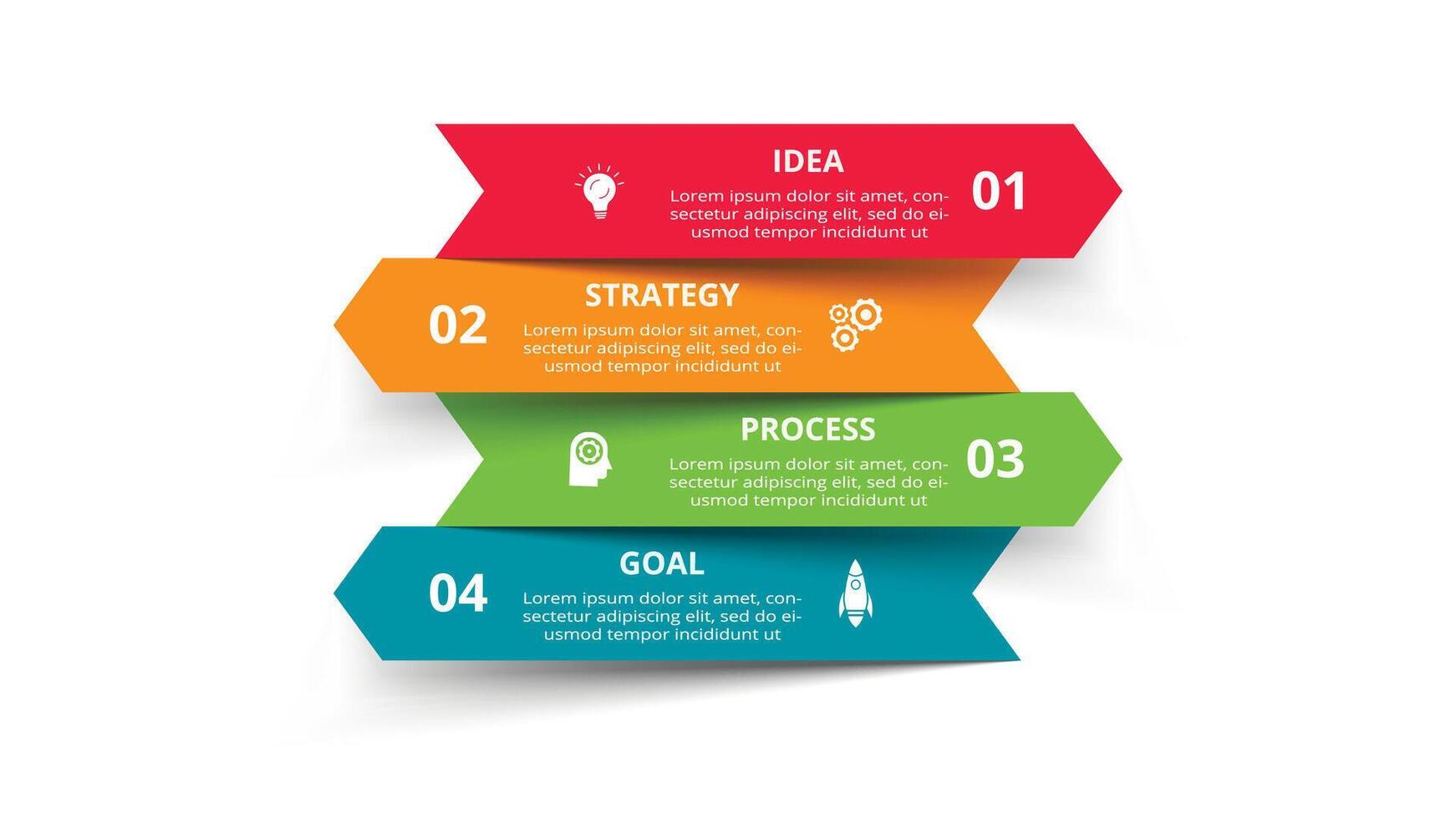 IDEA

Lorem ipsum dolor sit amet, consectetur adipiscing elit, sed do eiusmod tempor incididunt ut

01

02

STRATEGY

Lorem ipsum dolor sit amet, consectetur adipiscing elit, sed do eiusmod tempor incididunt ut

PROCESS

Lorem ipsum dolor sit amet, consectetur adipiscing elit, sed do eiusmod tempor incididunt ut

03

04

GOAL

Lorem ipsum dolor sit amet, consectetur adipiscing elit, sed do eiusmod tempor incididunt ut