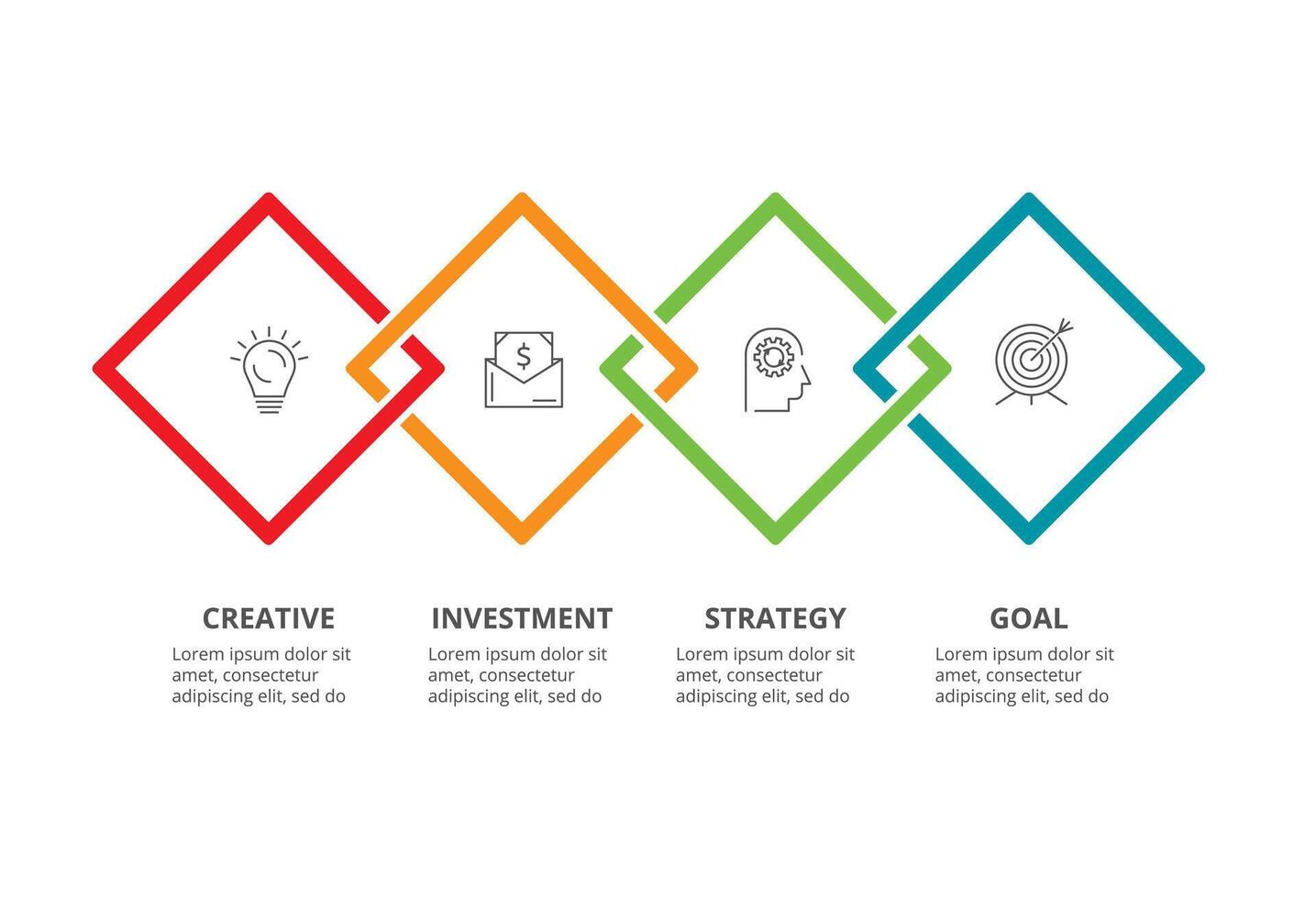 $

CREATIVE
Lorem ipsum dolor sit amet, consectetur adipiscing elit, sed do

INVESTMENT
Lorem ipsum dolor sit amet, consectetur adipiscing elit, sed do

STRATEGY
Lorem ipsum dolor sit amet, consectetur adipiscing elit, sed do

GOAL
Lorem ipsum dolor sit amet, consectetur adipiscing elit, sed do