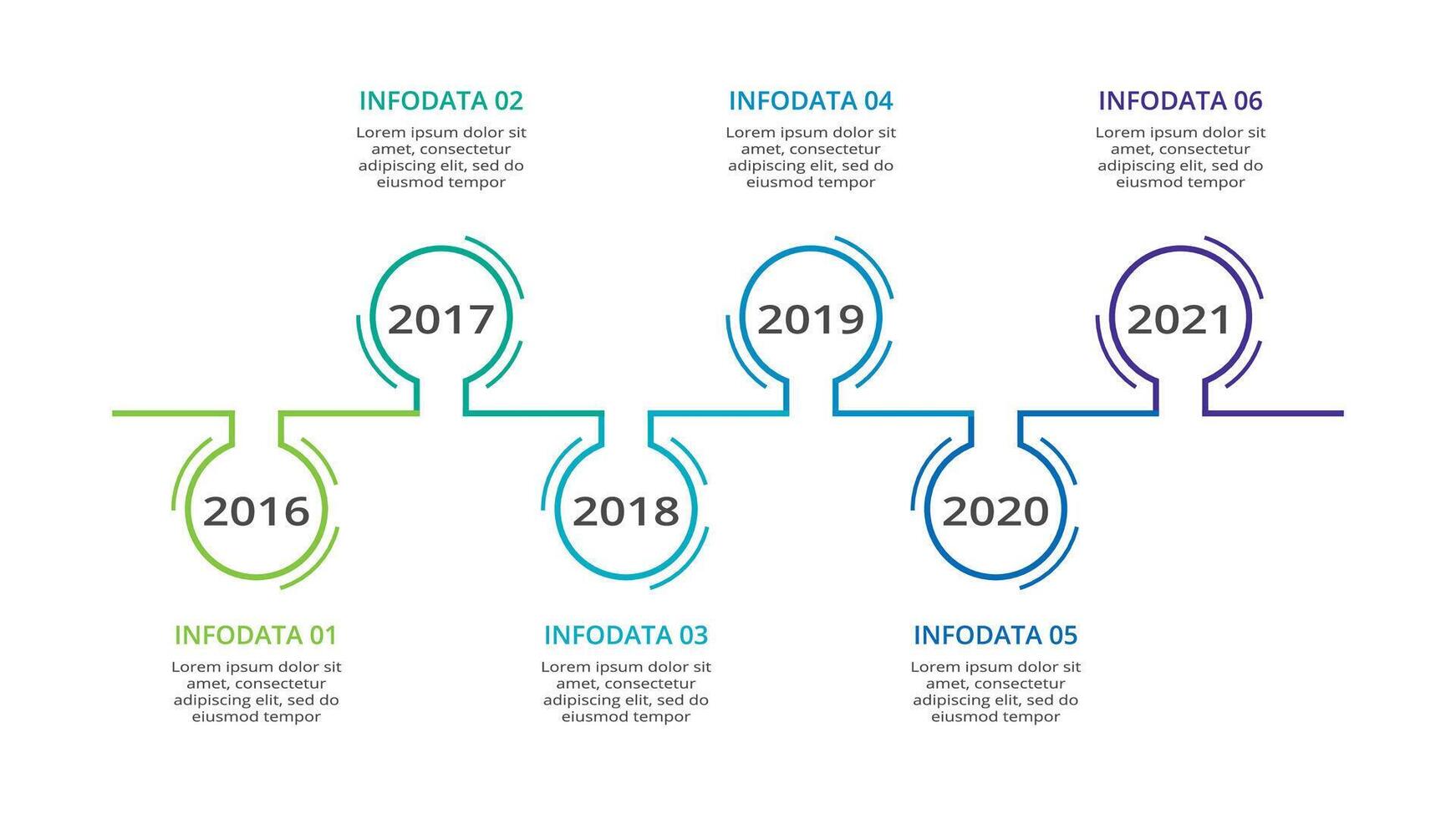 INFODATA 02
Lorem ipsum dolor sit amet, consectetur adipiscing elit, sed do eiusmod tempor

INFODATA 04
Lorem ipsum dolor sit amet, consectetur adipiscing elit, sed do eiusmod tempor

INFODATA 06
Lorem ipsum dolor sit amet, consectetur adipiscing elit, sed do eiusmod tempor

2017

2019

2021

2016

2018

2020

INFODATA 01
Lorem ipsum dolor sit amet, consectetur adipiscing elit, sed do eiusmod tempor

INFODATA 03
Lorem ipsum dolor sit amet, consectetur adipiscing elit, sed do eiusmod tempor

INFODATA 05
Lorem ipsum dolor sit amet, consectetur adipiscing elit, sed do eiusmod tempor