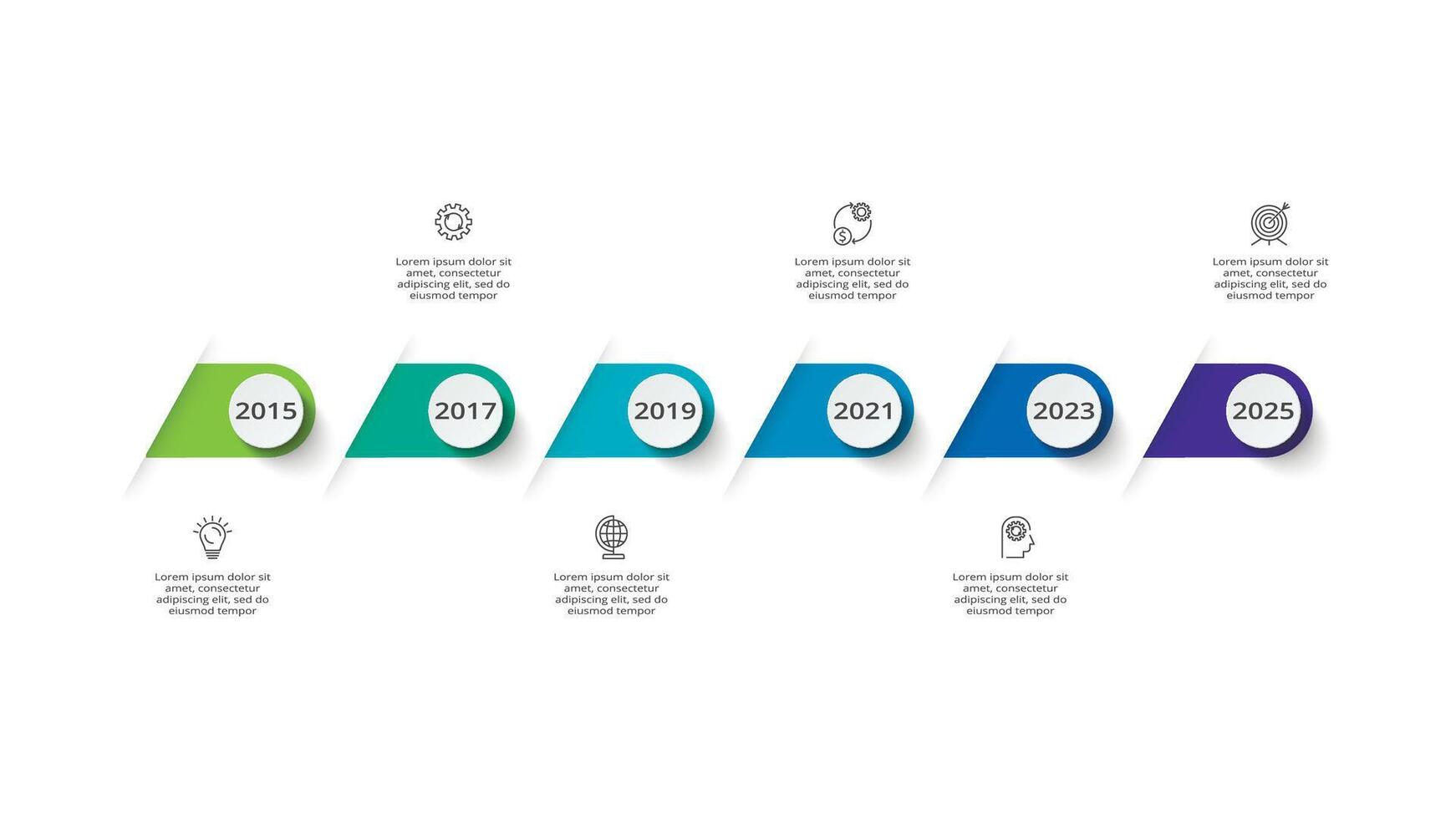 Lorem ipsum dolor sit amet, consectetur adipiscing elit, sed do eiusmod tempor

Lorem ipsum dolor sit amet, consectetur adipiscing elit, sed do eiusmod tempor

Lorem ipsum dolor sit amet, consectetur adipiscing elit, sed do eiusmod tempor

2015

2017

2019

2021

2023

2025

Lorem ipsum dolor sit amet, consectetur adipiscing elit, sed do eiusmod tempor

Lorem ipsum dolor sit amet, consectetur adipiscing elit, sed do eiusmod tempor

Lorem ipsum dolor sit amet, consectetur adipiscing elit, sed do eiusmod tempor