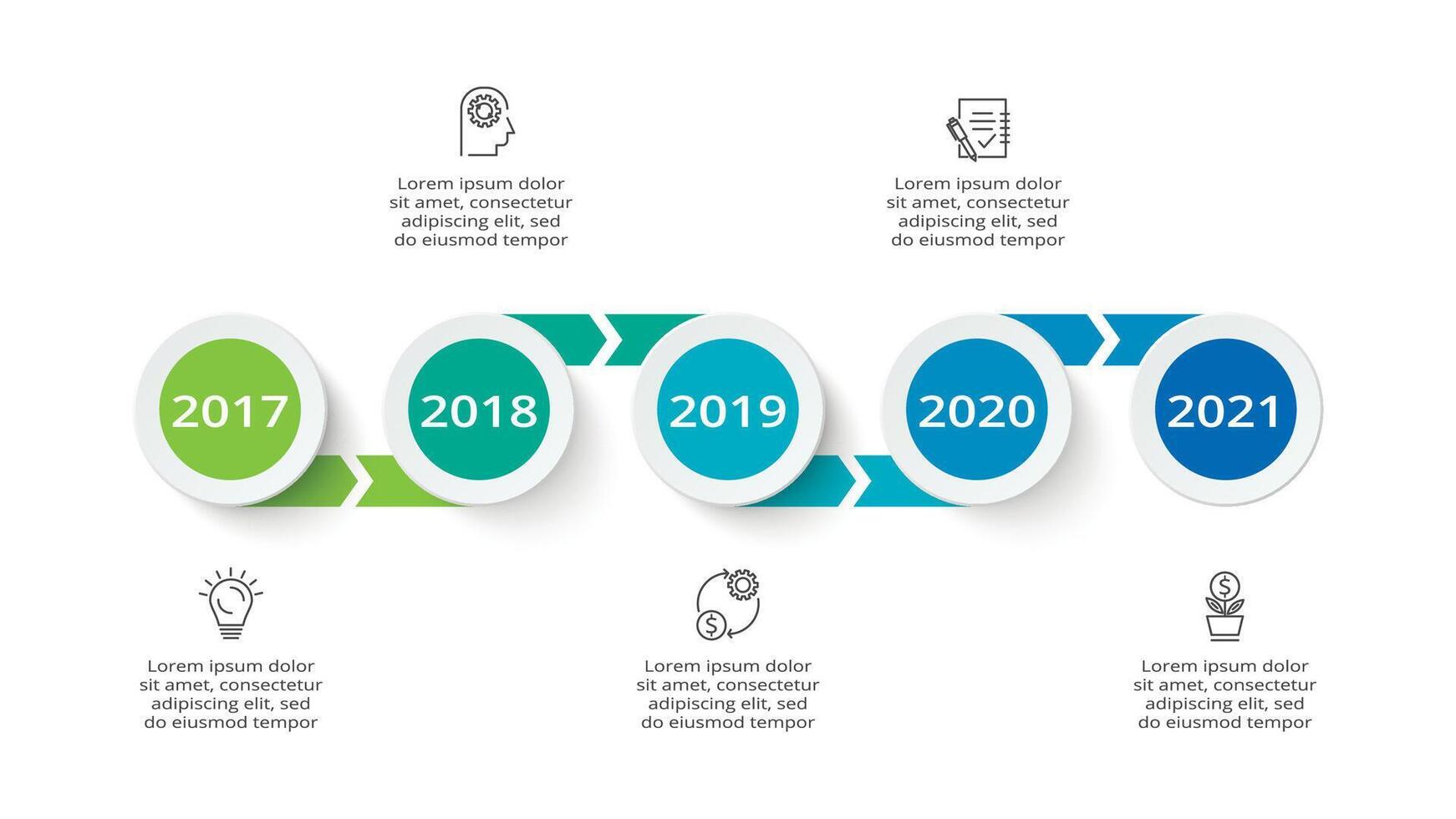 Lorem ipsum dolor sit amet, consectetur adipiscing elit, sed do eiusmod tempor

Lorem ipsum dolor sit amet, consectetur adipiscing elit, sed do eiusmod tempor

2017

2018

2019

2020

2021

Lorem ipsum dolor sit amet, consectetur adipiscing elit, sed do eiusmod tempor

Lorem ipsum dolor sit amet, consectetur adipiscing elit, sed do eiusmod tempor

Lorem ipsum dolor sit amet, consectetur adipiscing elit, sed do eiusmod tempor