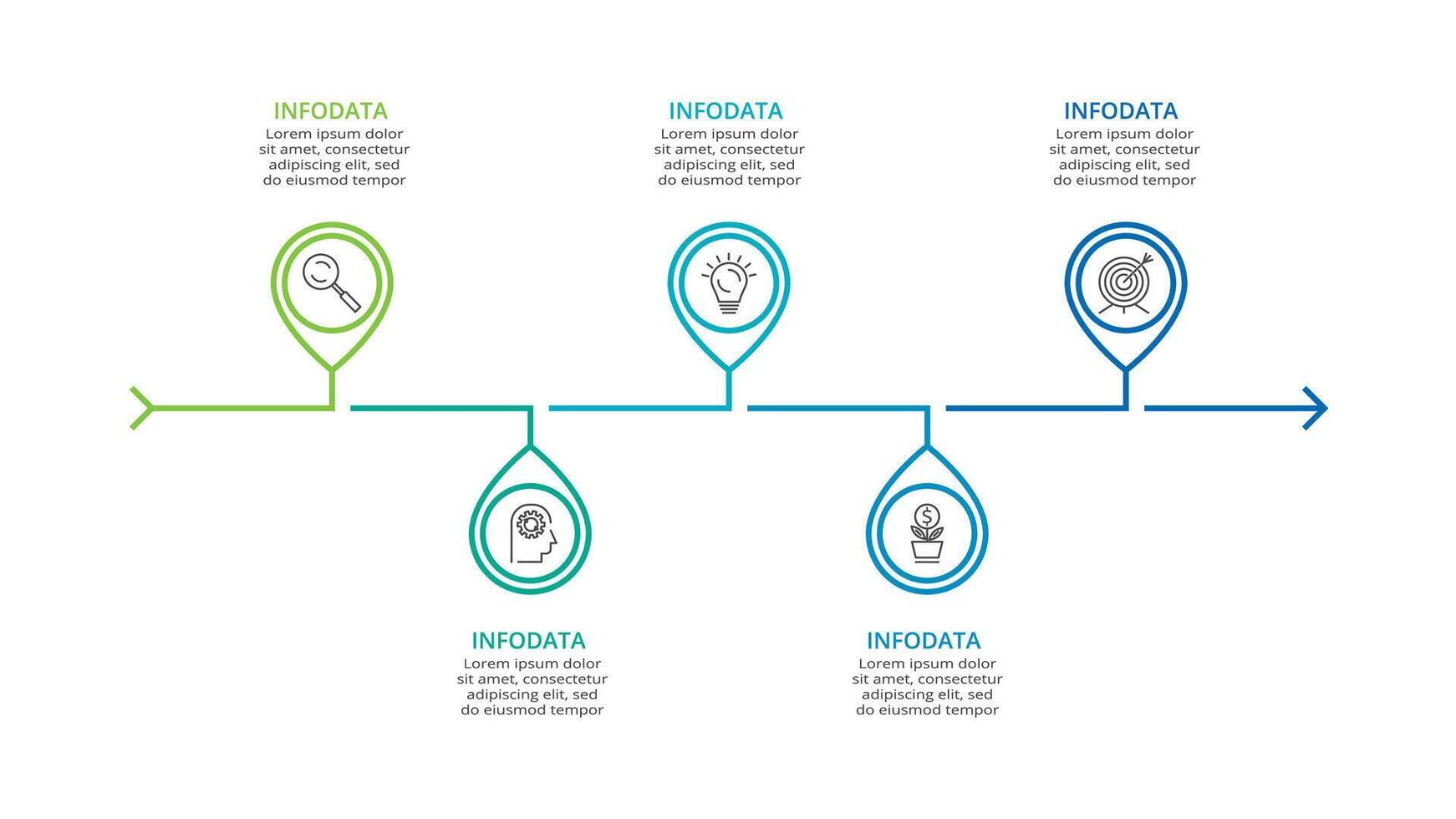 INFODATA
Lorem ipsum dolor sit amet, consectetur adipiscing elit, sed do eiusmod tempor

INFODATA
Lorem ipsum dolor sit amet, consectetur adipiscing elit, sed do eiusmod tempor

INFODATA
Lorem ipsum dolor sit amet, consectetur adipiscing elit, sed do eiusmod tempor

INFODATA
Lorem ipsum dolor sit amet, consectetur adipiscing elit, sed do eiusmod tempor

INFODATA
Lorem ipsum dolor sit amet, consectetur adipiscing elit, sed do eiusmod tempor