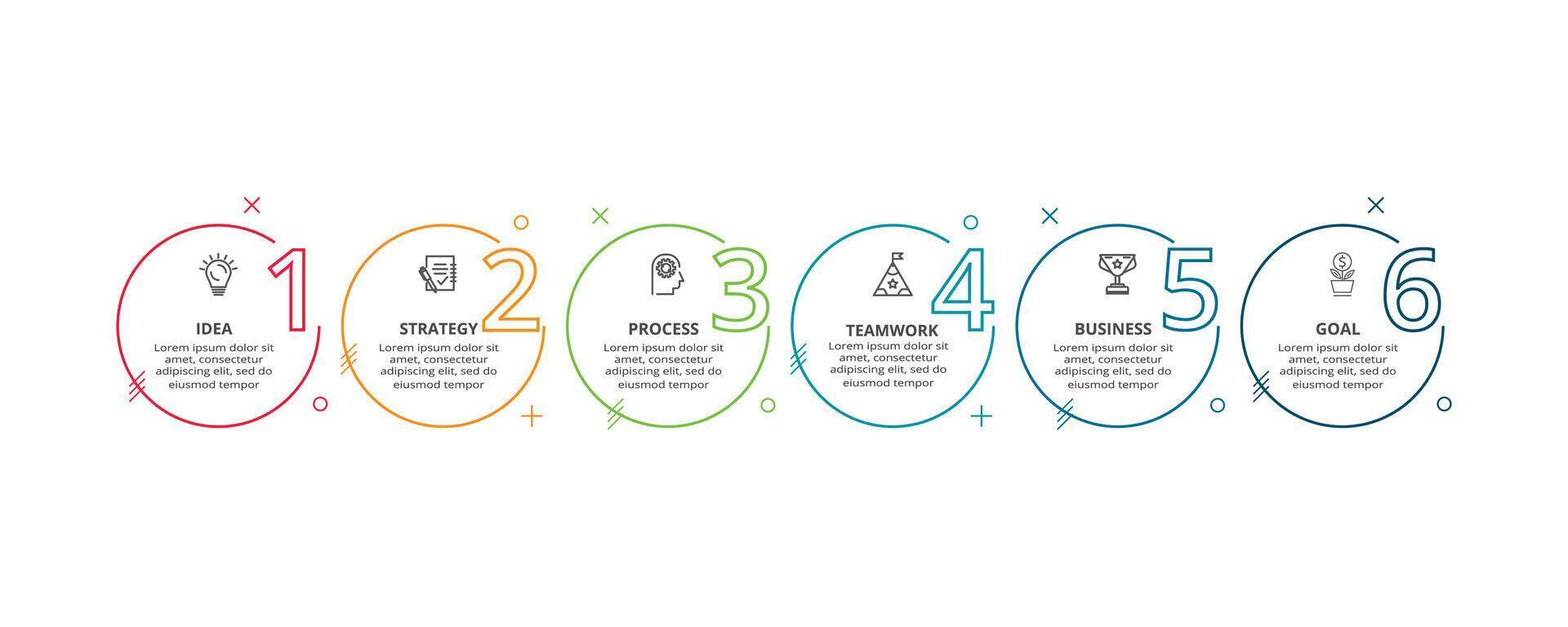 1
IDEA
Lorem ipsum dolor sit amet, consectetur adipiscing elit, sed do eiusmod tempor

2
STRATEGY
Lorem ipsum dolor sit amet, consectetur adipiscing elit, sed do eiusmod tempor

3
PROCESS
Lorem ipsum dolor sit amet, consectetur adipiscing elit, sed do eiusmod tempor

4
TEAMWORK
Lorem ipsum dolor sit amet, consectetur adipiscing elit, sed do eiusmod tempor

5
BUSINESS
Lorem ipsum dolor sit amet, consectetur adipiscing elit, sed do eiusmod tempor

6
GOAL
Lorem ipsum dolor sit amet, consectetur adipiscing elit, sed do eiusmod tempor