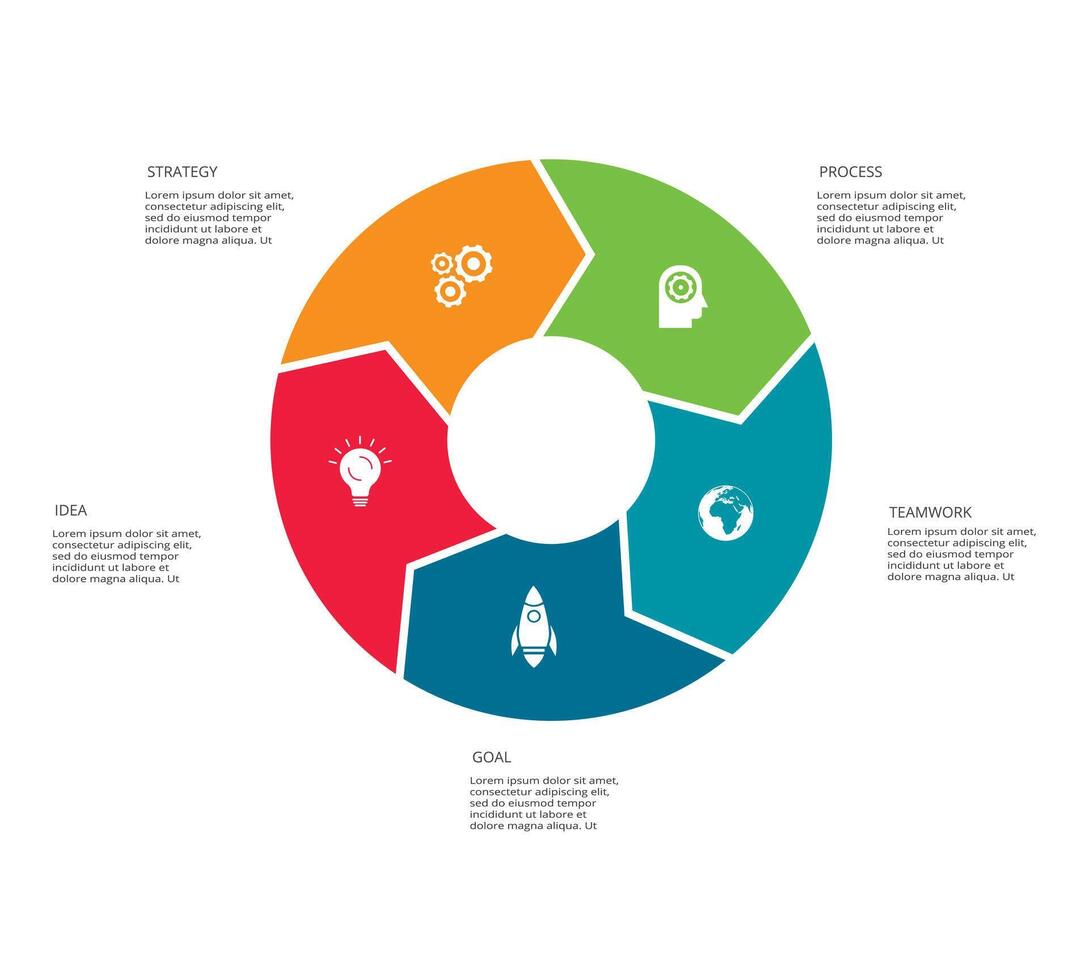 STRATEGY
Lorem ipsum dolor sit amet, consectetur adipiscing elit, sed do eiusmod tempor incididunt ut labore et dolore magna aliqua. Ut

PROCESS
Lorem ipsum dolor sit amet, consectetur adipiscing elit, sed do eiusmod tempor incididunt ut labore et dolore magna aliqua. Ut

IDEA
Lorem ipsum dolor sit amet, consectetur adipiscing elit, sed do eiusmod tempor incididunt ut labore et dolore magna aliqua. Ut

TEAMWORK
Lorem ipsum dolor sit amet, consectetur adipiscing elit, sed do eiusmod tempor incididunt ut labore et dolore magna aliqua. Ut

GOAL
Lorem ipsum dolor sit amet, consectetur adipiscing elit, sed do eiusmod tempor incididunt ut labore et dolore magna aliqua. Ut