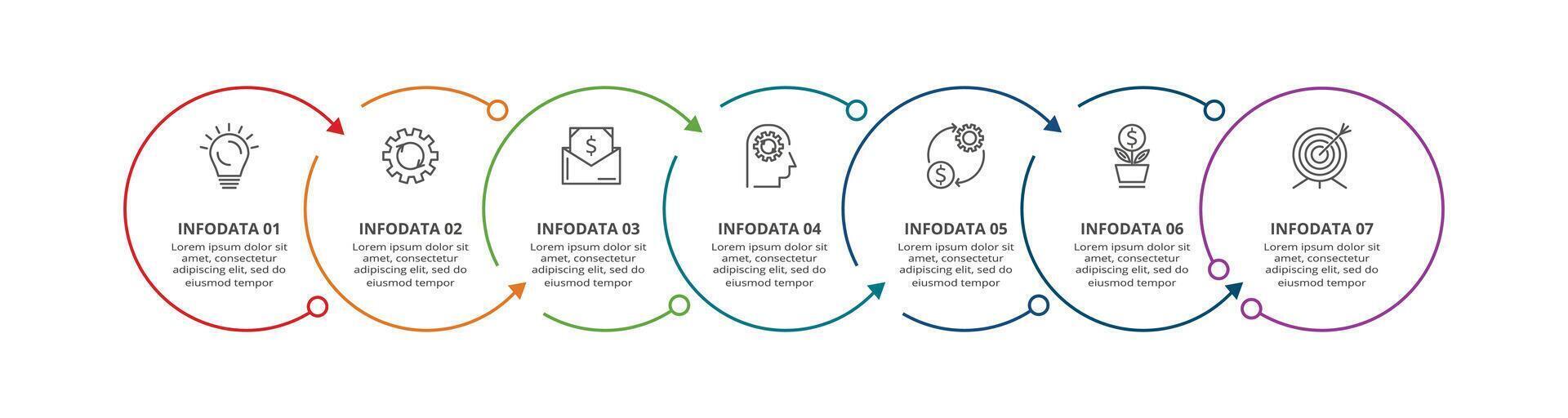 INFODATA 01
Lorem ipsum dolor sit amet, consectetur adipiscing elit, sed do eiusmod tempor

INFODATA 02
Lorem ipsum dolor sit amet, consectetur adipiscing elit, sed do eiusmod tempor

INFODATA 03
Lorem ipsum dolor sit amet, consectetur adipiscing elit, sed do eiusmod tempor

INFODATA 04
Lorem ipsum dolor sit amet, consectetur adipiscing elit, sed do eiusmod tempor

INFODATA 05
Lorem ipsum dolor sit amet, consectetur adipiscing elit, sed do eiusmod tempor

INFODATA 06
Lorem ipsum dolor sit amet, consectetur adipiscing elit, sed do eiusmod tempor

INFODATA 07
Lorem ipsum dolor sit amet, consectetur adipiscing elit, sed do eiusmod tempor