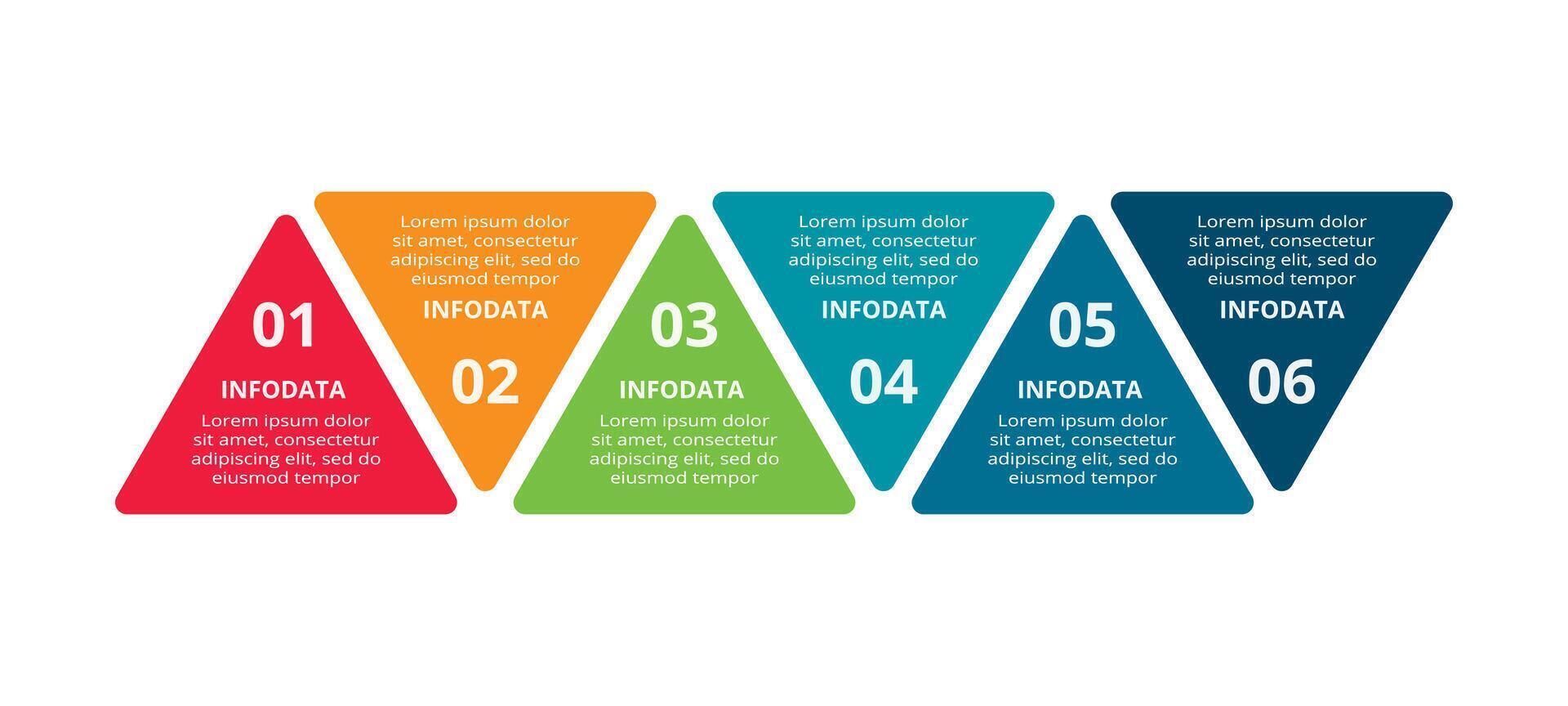 01

INFODATA

Lorem ipsum dolor sit amet, consectetur adipiscing elit, sed do eiusmod tempor

Lorem ipsum dolor sit amet, consectetur adipiscing elit, sed do eiusmod tempor

INFODATA

02

03

INFODATA

Lorem ipsum dolor sit amet, consectetur adipiscing elit, sed do eiusmod tempor

Lorem ipsum dolor sit amet, consectetur adipiscing elit, sed do eiusmod tempor

INFODATA

04

05

INFODATA

Lorem ipsum dolor sit amet, consectetur adipiscing elit, sed do eiusmod tempor

Lorem ipsum dolor sit amet, consectetur adipiscing elit, sed do eiusmod tempor

INFODATA

06