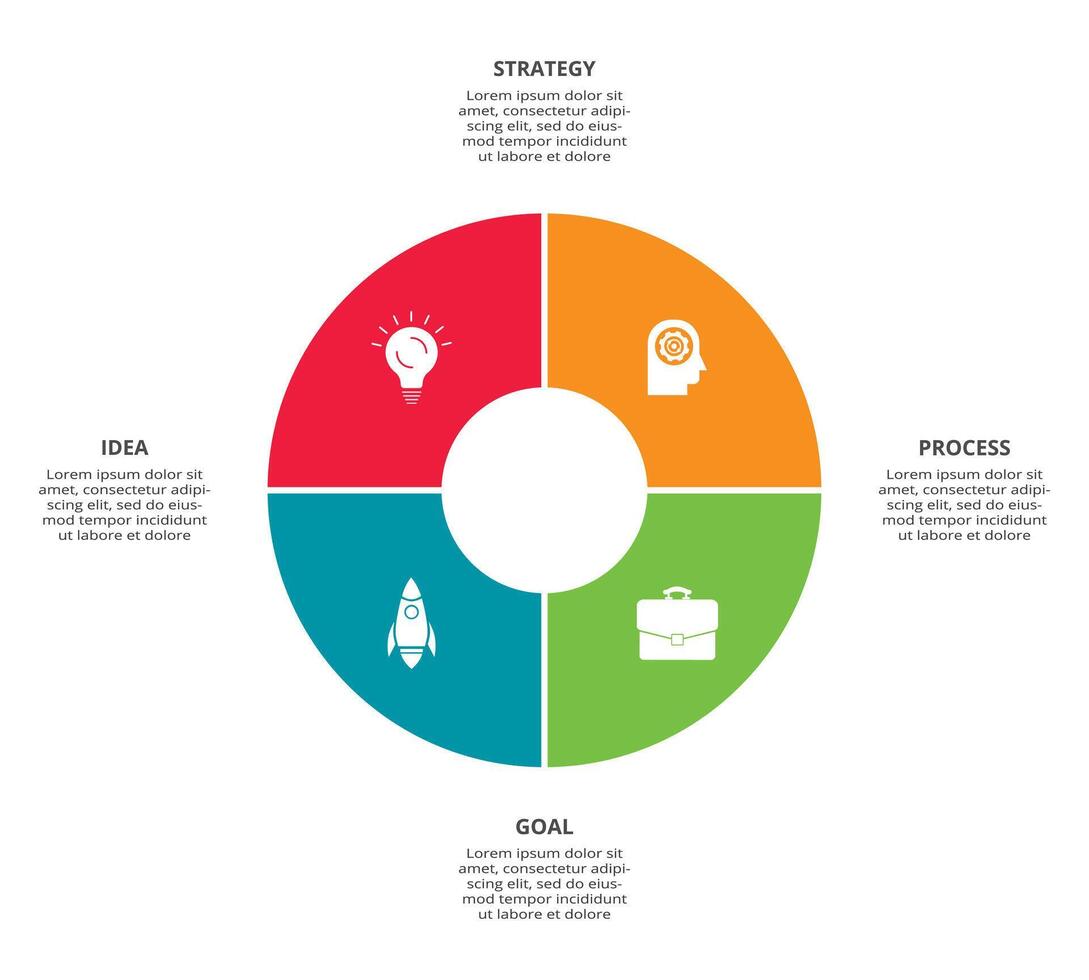 STRATEGY
Lorem ipsum dolor sit amet, consectetur adipiscing elit, sed do eiusmod tempor incididunt ut labore et dolore

IDEA
Lorem ipsum dolor sit amet, consectetur adipiscing elit, sed do eiusmod tempor incididunt ut labore et dolore

PROCESS
Lorem ipsum dolor sit amet, consectetur adipiscing elit, sed do eiusmod tempor incididunt ut labore et dolore

GOAL
Lorem ipsum dolor sit amet, consectetur adipiscing elit, sed do eiusmod tempor incididunt ut labore et dolore