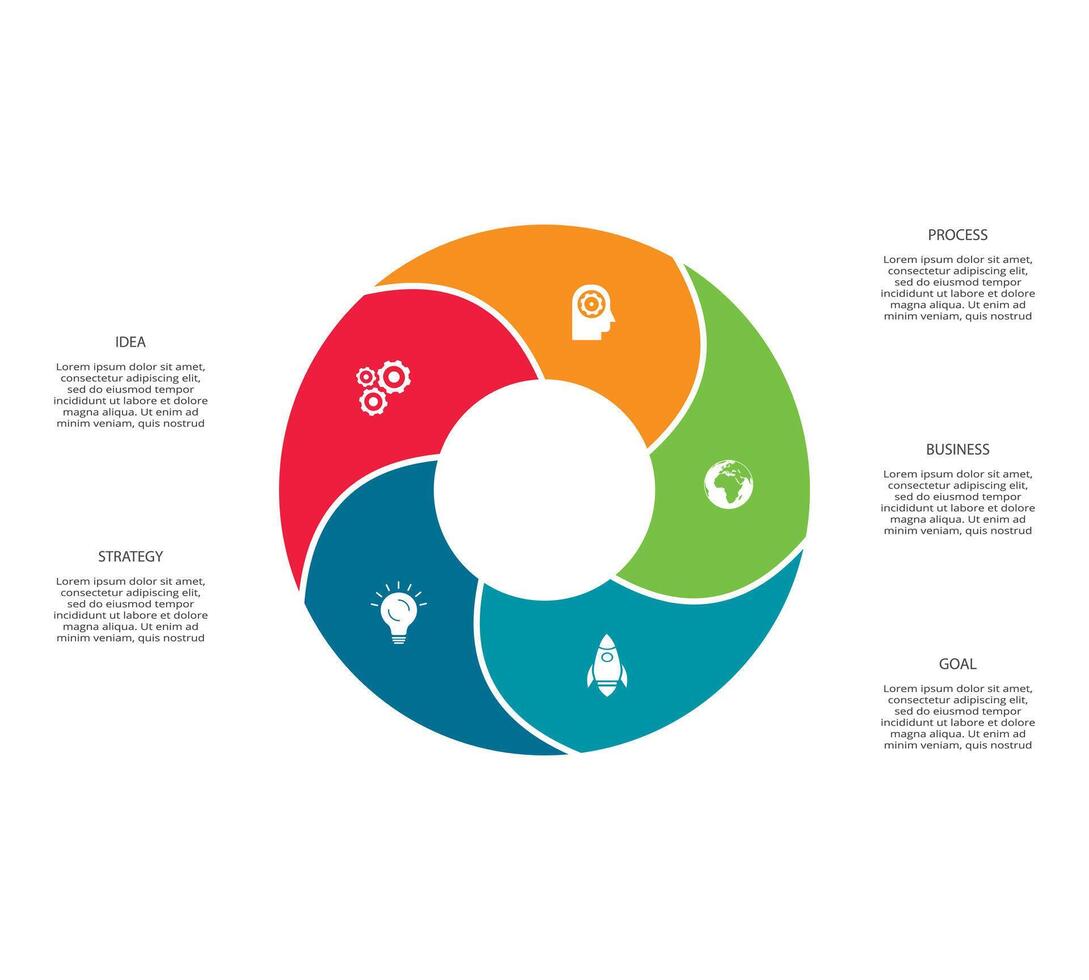 IDEA

Lorem ipsum dolor sit amet, consectetur adipiscing elit, sed do eiusmod tempor incididunt ut labore et dolore magna aliqua. Ut enim ad minim veniam, quis nostrud

STRATEGY

Lorem ipsum dolor sit amet, consectetur adipiscing elit, sed do eiusmod tempor incididunt ut labore et dolore magna aliqua. Ut enim ad minim veniam, quis nostrud

PROCESS

Lorem ipsum dolor sit amet, consectetur adipiscing elit, sed do eiusmod tempor incididunt ut labore et dolore magna aliqua. Ut enim ad minim veniam, quis nostrud

BUSINESS

Lorem ipsum dolor sit amet, consectetur adipiscing elit, sed do eiusmod tempor incididunt ut labore et dolore magna aliqua. Ut enim ad minim veniam, quis nostrud

GOAL

Lorem ipsum dolor sit amet, consectetur adipiscing elit, sed do eiusmod tempor incididunt ut labore et dolore magna aliqua. Ut enim ad minim veniam, quis nostrud