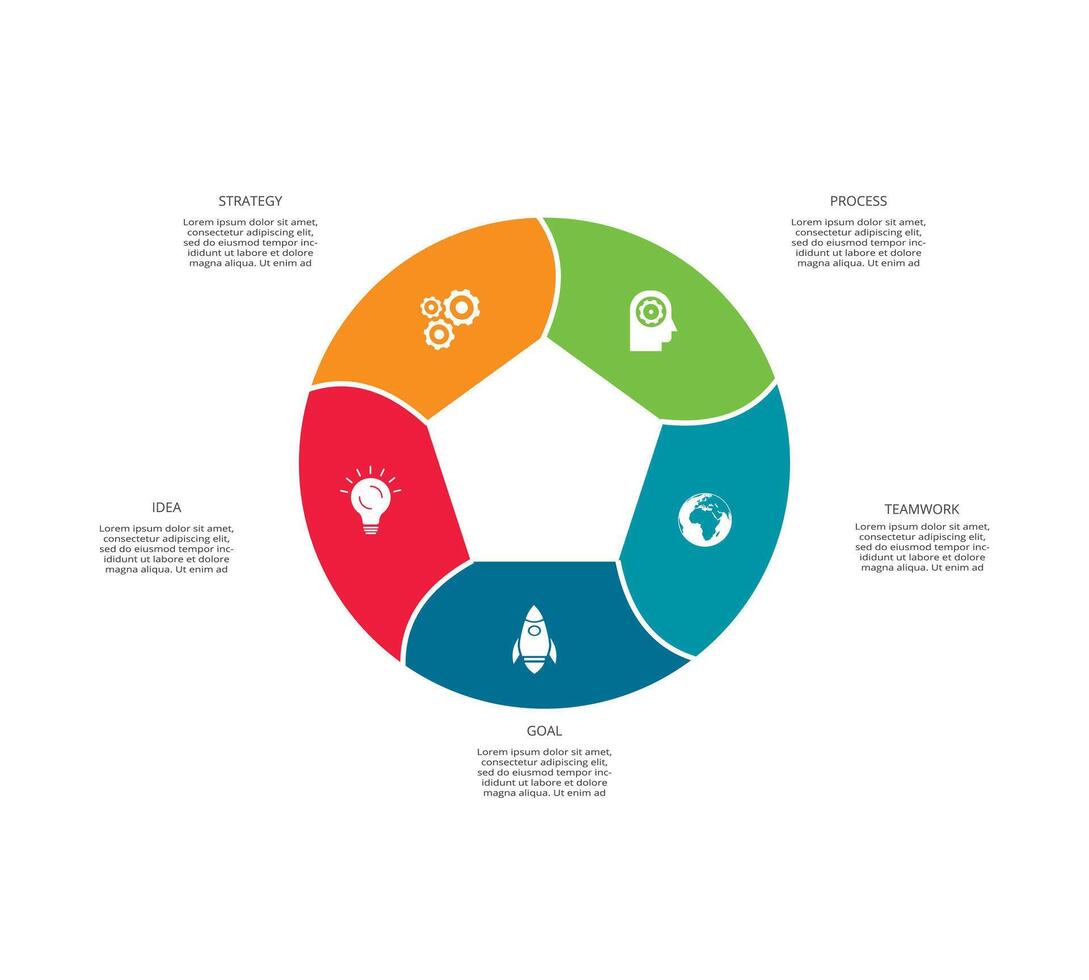 STRATEGY

Lorem ipsum dolor sit amet, consectetur adipiscing elit, sed do eiusmod tempor incididunt ut labore et dolore magna aliqua. Ut enim ad

PROCESS

Lorem ipsum dolor sit amet, consectetur adipiscing elit, sed do eiusmod tempor incididunt ut labore et dolore magna aliqua. Ut enim ad

IDEA

Lorem ipsum dolor sit amet, consectetur adipiscing elit, sed do eiusmod tempor incididunt ut labore et dolore magna aliqua. Ut enim ad

TEAMWORK

Lorem ipsum dolor sit amet, consectetur adipiscing elit, sed do eiusmod tempor incididunt ut labore et dolore magna aliqua. Ut enim ad

GOAL

Lorem ipsum dolor sit amet, consectetur adipiscing elit, sed do eiusmod tempor incididunt ut labore et dolore magna aliqua. Ut enim ad