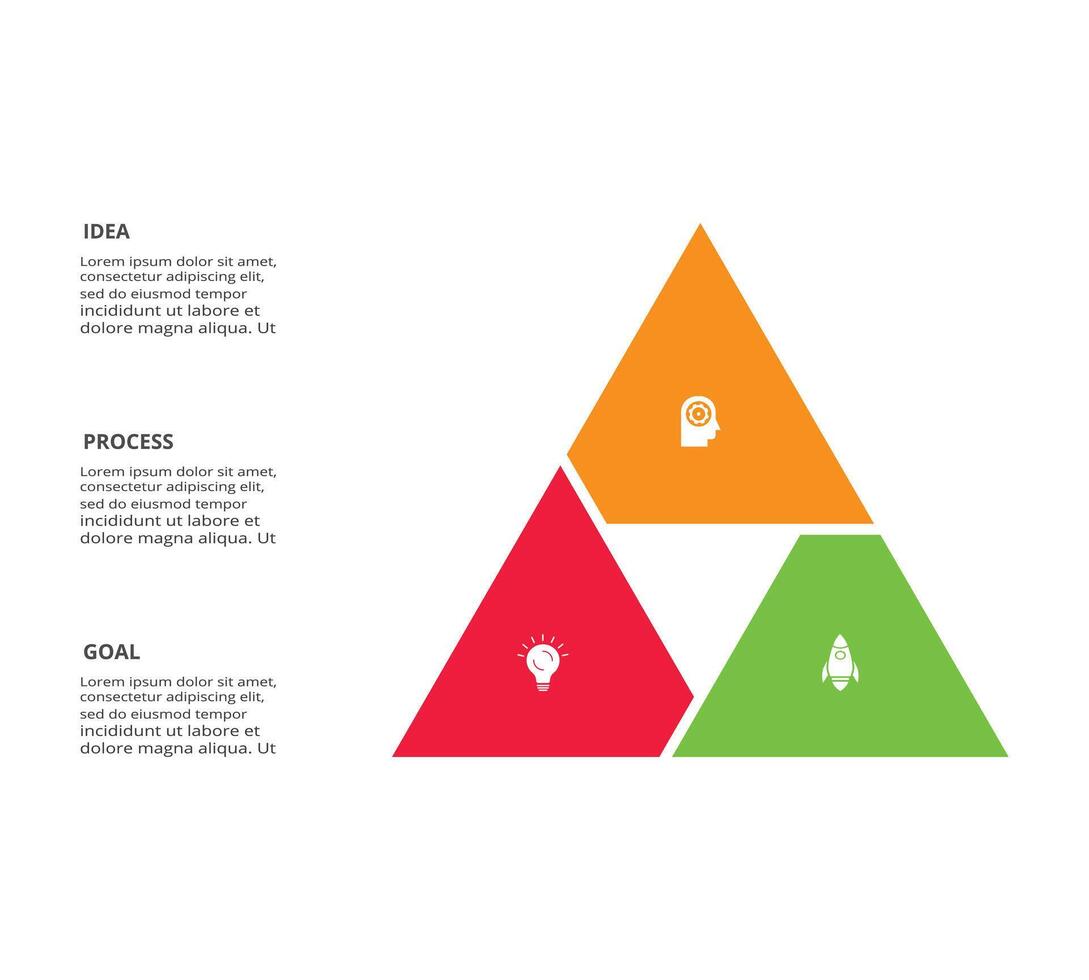 IDEA

Lorem ipsum dolor sit amet, consectetur adipiscing elit, sed do eiusmod tempor incididunt ut labore et dolore magna aliqua. Ut

PROCESS

Lorem ipsum dolor sit amet, consectetur adipiscing elit, sed do eiusmod tempor incididunt ut labore et dolore magna aliqua. Ut

GOAL

Lorem ipsum dolor sit amet, consectetur adipiscing elit, sed do eiusmod tempor incididunt ut labore et dolore magna aliqua. Ut