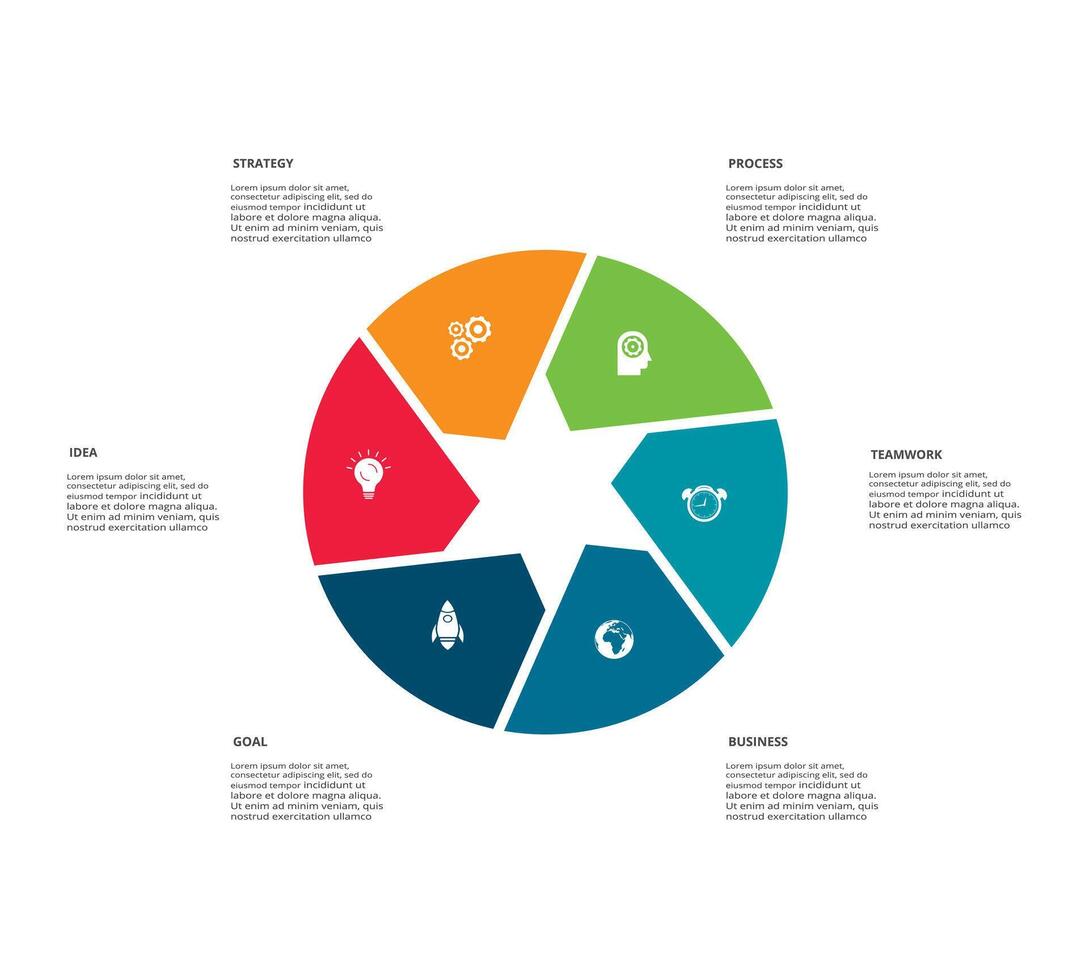 STRATEGY

Lorem ipsum dolor sit amet, consectetur adipiscing elit, sed do eiusmod tempor incididunt ut labore et dolore magna aliqua. Ut enim ad minim veniam, quis nostrud exercitation ullamco

PROCESS

Lorem ipsum dolor sit amet, consectetur adipiscing elit, sed do eiusmod tempor incididunt ut labore et dolore magna aliqua. Ut enim ad minim veniam, quis nostrud exercitation ullamco

IDEA

Lorem ipsum dolor sit amet, consectetur adipiscing elit, sed do eiusmod tempor incididunt ut labore et dolore magna aliqua. Ut enim ad minim veniam, quis nostrud exercitation ullamco

TEAMWORK

Lorem ipsum dolor sit amet, consectetur adipiscing elit, sed do eiusmod tempor incididunt ut labore et dolore magna aliqua. Ut enim ad minim veniam, quis nostrud exercitation ullamco

GOAL

Lorem ipsum dolor sit amet, consectetur adipiscing elit, sed do eiusmod tempor incididunt ut labore et dolore magna aliqua. Ut enim ad minim veniam, quis nostrud exercitation ullamco

BUSINESS

Lorem ipsum dolor sit amet, consectetur adipiscing elit, sed do eiusmod tempor incididunt ut labore et dolore magna aliqua. Ut enim ad minim veniam, quis nostrud exercitation ullamco