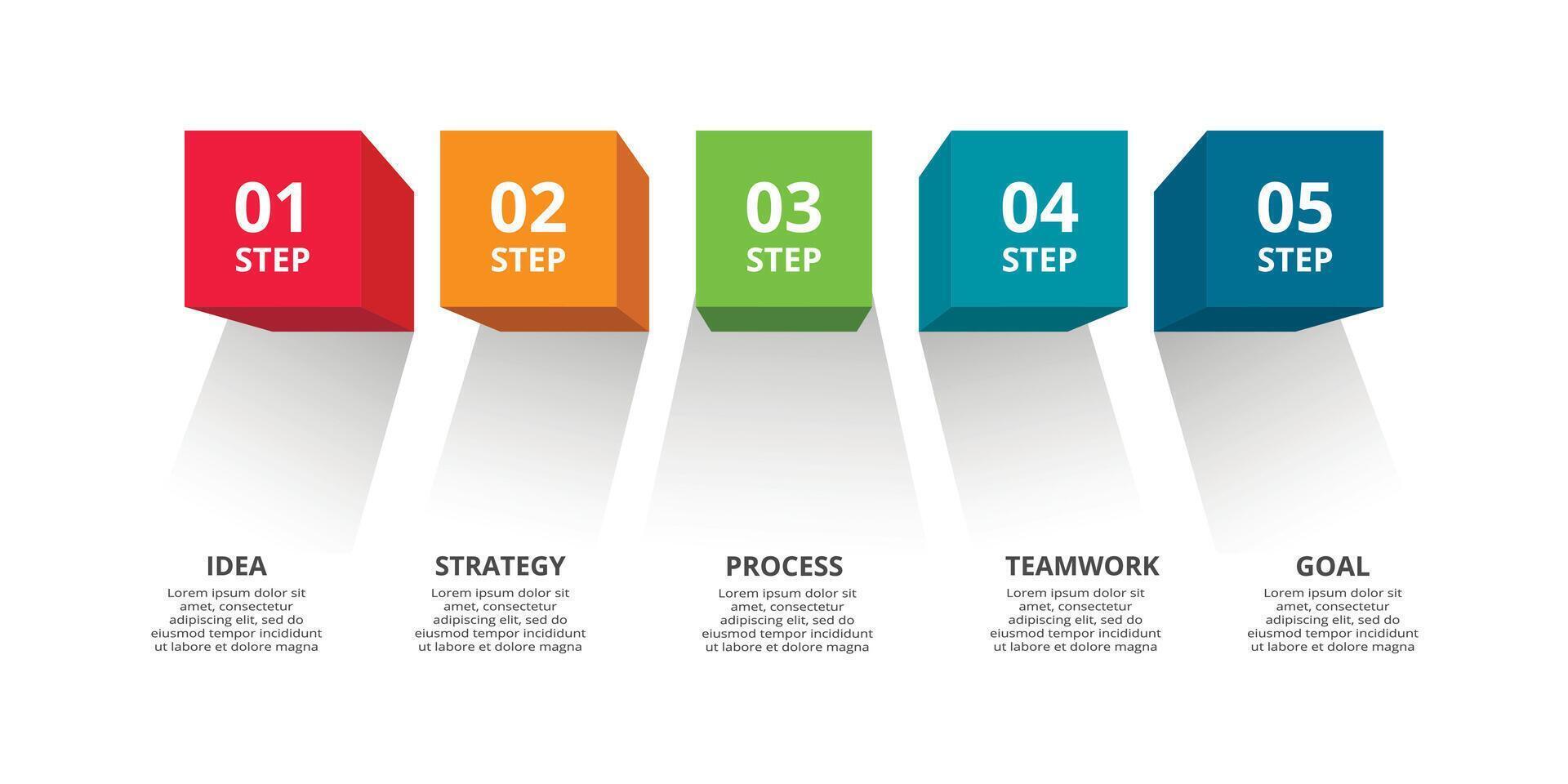 01
STEP

02
STEP

03
STEP

04
STEP

05
STEP

IDEA
Lorem ipsum dolor sit amet, consectetur adipiscing elit, sed do eiusmod tempor incididunt ut labore et dolore magna

STRATEGY
Lorem ipsum dolor sit amet, consectetur adipiscing elit, sed do eiusmod tempor incididunt ut labore et dolore magna

PROCESS
Lorem ipsum dolor sit amet, consectetur adipiscing elit, sed do eiusmod tempor incididunt ut labore et dolore magna

TEAMWORK
Lorem ipsum dolor sit amet, consectetur adipiscing elit, sed do eiusmod tempor incididunt ut labore et dolore magna

GOAL
Lorem ipsum dolor sit amet, consectetur adipiscing elit, sed do eiusmod tempor incididunt ut labore et dolore magna