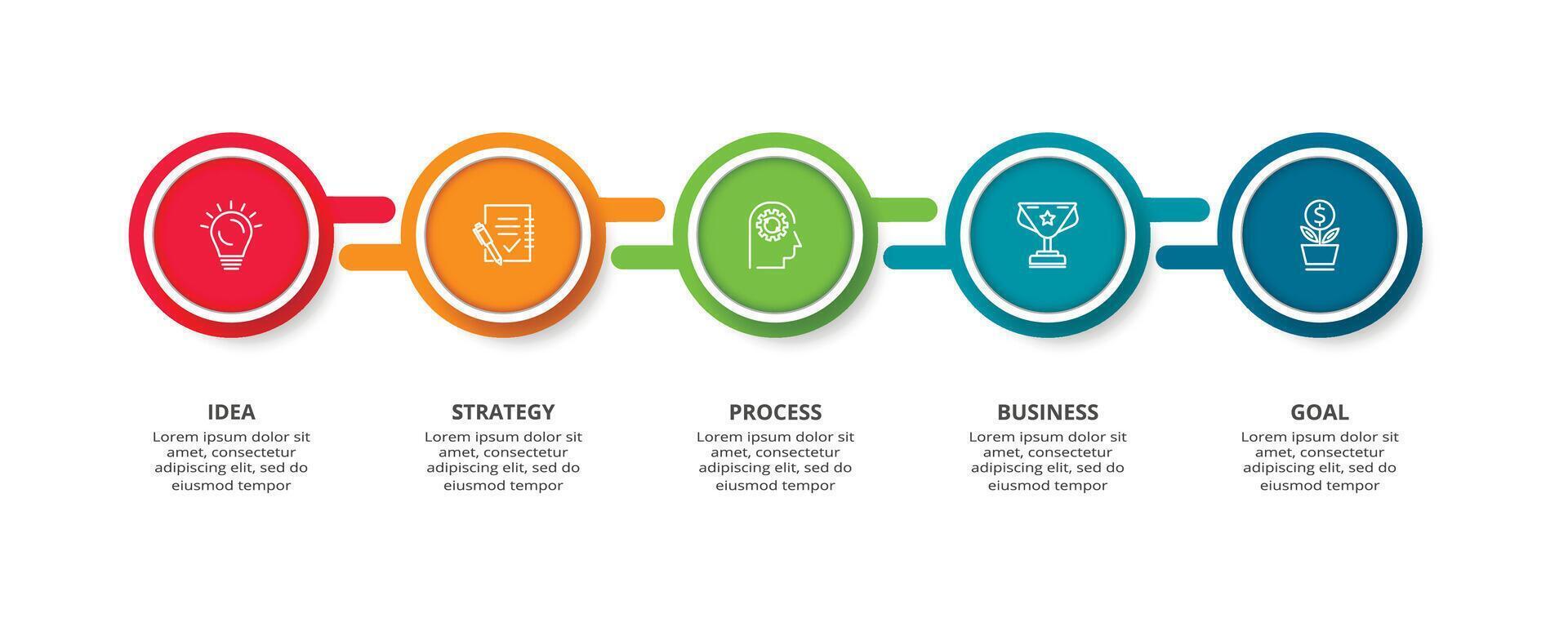 IDEA
Lorem ipsum dolor sit amet, consectetur adipiscing elit, sed do eiusmod tempor

STRATEGY
Lorem ipsum dolor sit amet, consectetur adipiscing elit, sed do eiusmod tempor

PROCESS
Lorem ipsum dolor sit amet, consectetur adipiscing elit, sed do eiusmod tempor

BUSINESS
Lorem ipsum dolor sit amet, consectetur adipiscing elit, sed do eiusmod tempor

GOAL
Lorem ipsum dolor sit amet, consectetur adipiscing elit, sed do eiusmod tempor