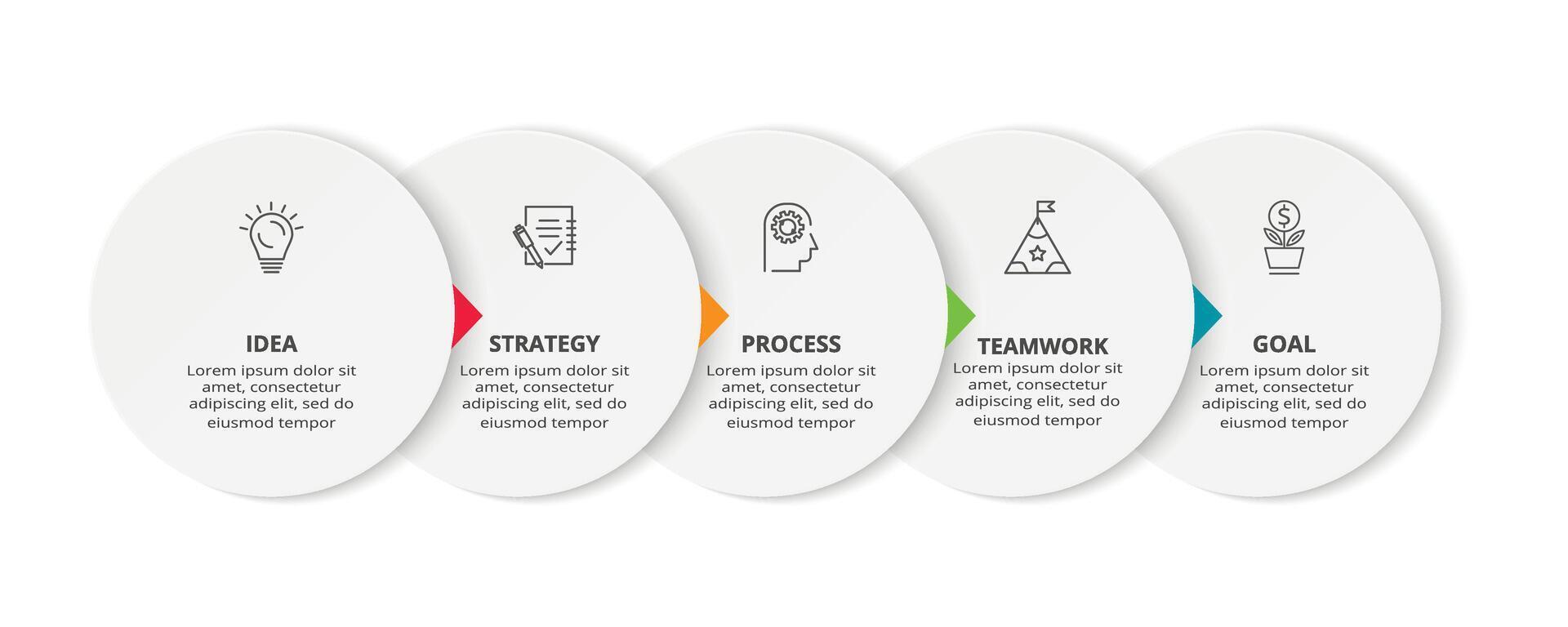 IDEA
Lorem ipsum dolor sit amet, consectetur adipiscing elit, sed do eiusmod tempor

STRATEGY
Lorem ipsum dolor sit amet, consectetur adipiscing elit, sed do eiusmod tempor

PROCESS
Lorem ipsum dolor sit amet, consectetur adipiscing elit, sed do eiusmod tempor

TEAMWORK
Lorem ipsum dolor sit amet, consectetur adipiscing elit, sed do eiusmod tempor

GOAL
Lorem ipsum dolor sit amet, consectetur adipiscing elit, sed do eiusmod tempor