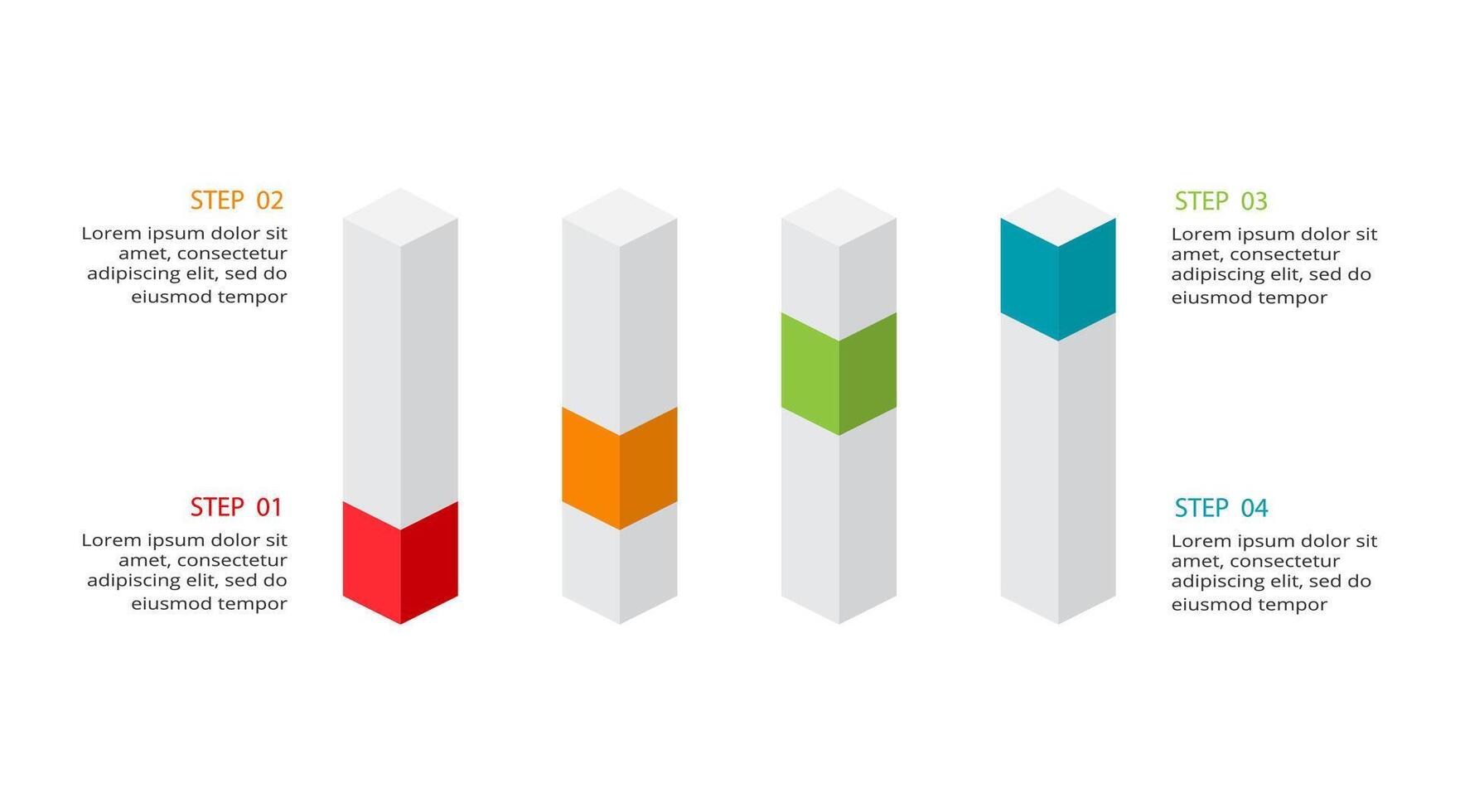 STEP 02
Lorem ipsum dolor sit amet, consectetur adipiscing elit, sed do eiusmod tempor

STEP 01
Lorem ipsum dolor sit amet, consectetur adipiscing elit, sed do eiusmod tempor

STEP 03
Lorem ipsum dolor sit amet, consectetur adipiscing elit, sed do eiusmod tempor

STEP 04
Lorem ipsum dolor sit amet, consectetur adipiscing elit, sed do eiusmod tempor