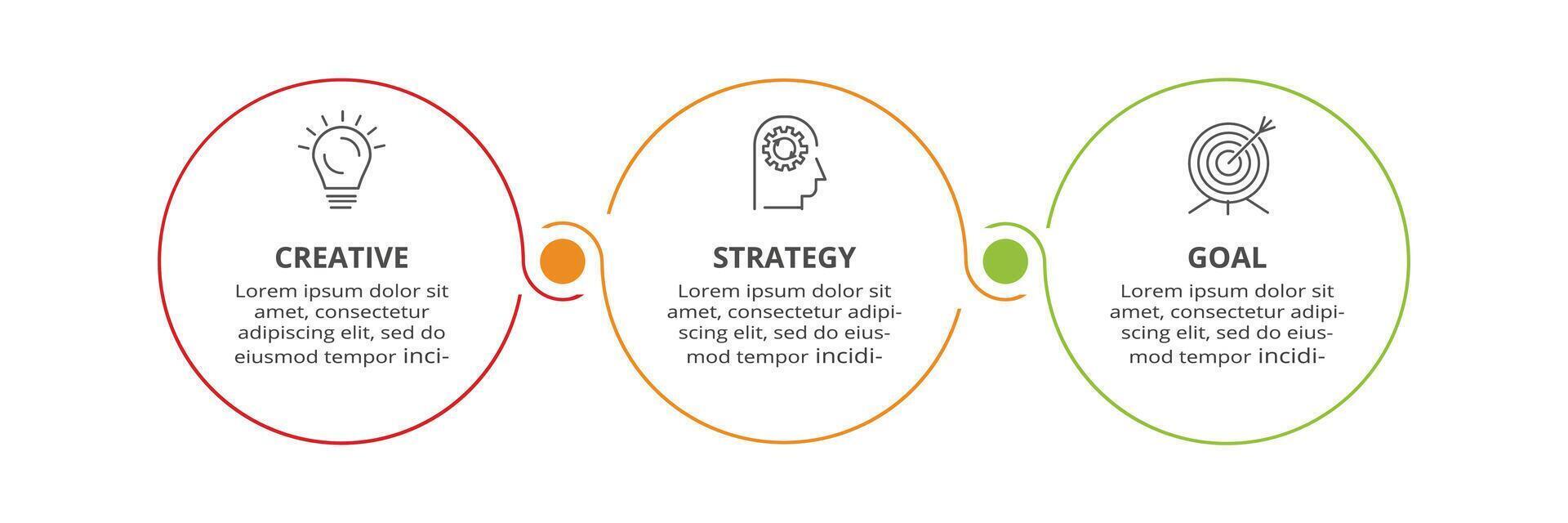 CREATIVE

Lorem ipsum dolor sit amet, consectetur adipiscing elit, sed do eiusmod tempor inci-

STRATEGY

Lorem ipsum dolor sit amet, consectetur adipiscing elit, sed do eiusmod tempor incidi-

GOAL

Lorem ipsum dolor sit amet, consectetur adipiscing elit, sed do eiusmod tempor incidi-