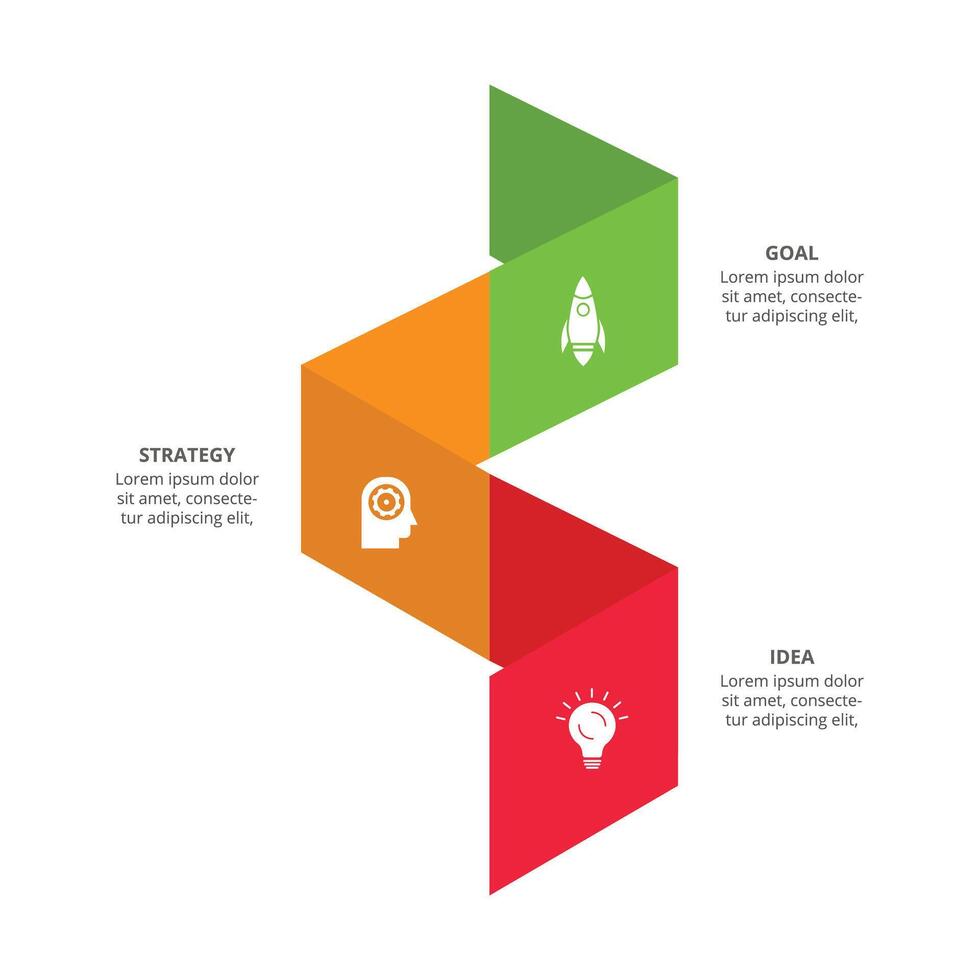 GOAL
Lorem ipsum dolor sit amet, consectetur adipiscing elit,

STRATEGY
Lorem ipsum dolor sit amet, consectetur adipiscing elit,

IDEA
Lorem ipsum dolor sit amet, consectetur adipiscing elit,